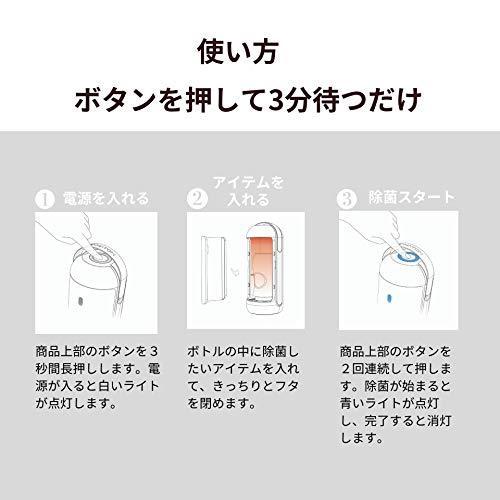 使い方

ボタンを押して3分待つだけ

① 電源を入れる

商品上部のボタンを３秒間長押しします。電源が入ると白いライトが点灯します。

② アイテムを入れる

ボトルの中に除菌したいアイテムを入れて、きっちりとフタを閉めます。

③ 除菌スタート

商品上部のボタンを２回連続して押します。除菌が始まると青いライトが点灯し、完了すると消灯します。