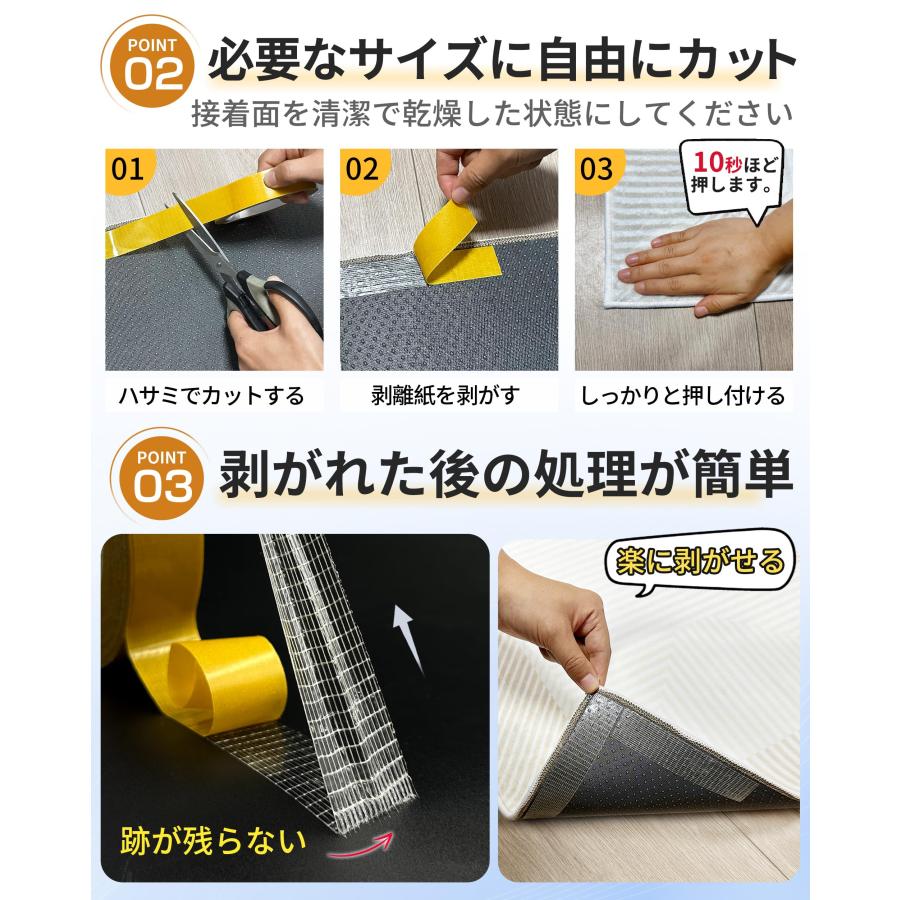 POINT 02 必要なサイズに自由にカット

接着面を清潔で乾燥した状態にしてください

01

ハサミでカットする

02

剥離紙を剥がす

03

10秒ほど押します。

しっかりと押し付ける

POINT 03 剥がれた後の処理が簡単

跡が残らない

楽に剥がせる