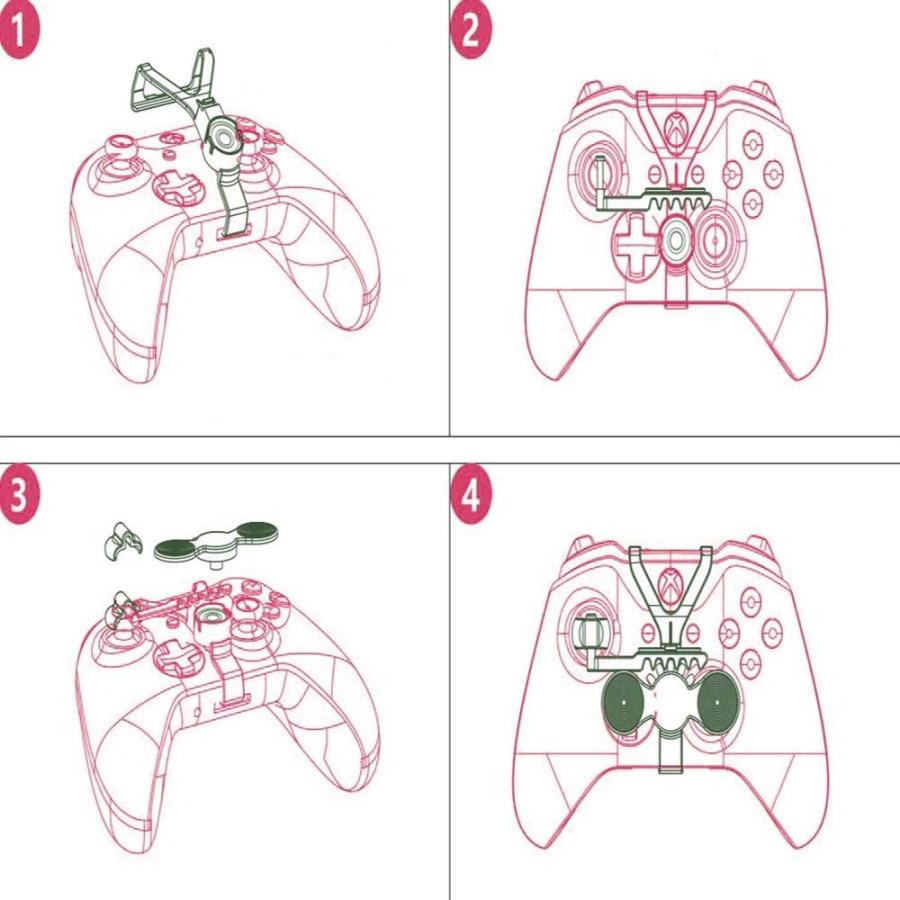 1

2

3

4