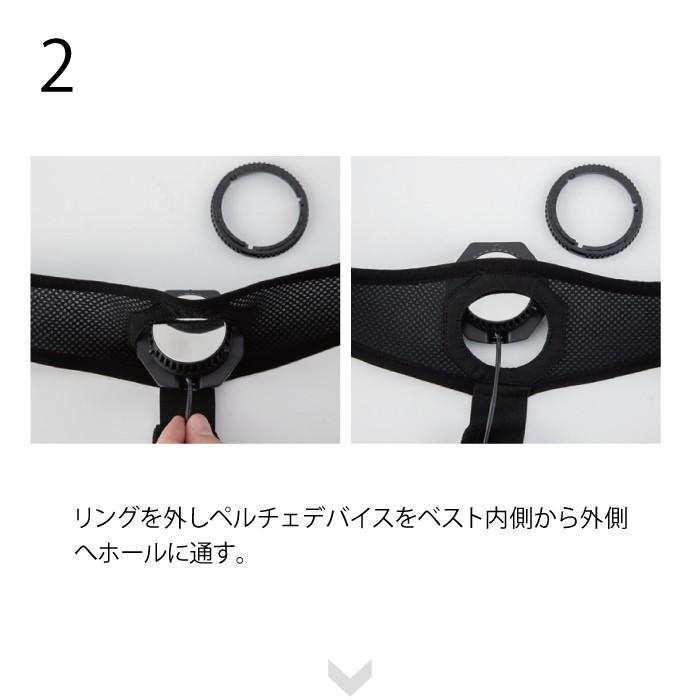 2

リングを外しペルチェデバイスをベスト内側から外側へホールに通す。