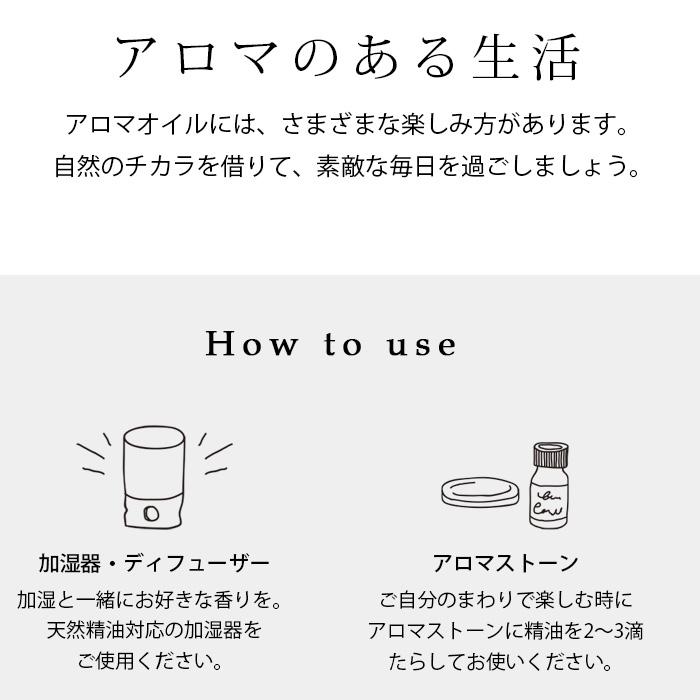 アロマのある生活

アロマオイルには、さまざまな楽しみ方があります。
自然のチカラを借りて、素敵な毎日を過ごしましょう。

How to use

加湿器・ディフューザー

加湿と一緒にお好きな香りを。
天然精油対応の加湿器を
ご使用ください。

アロマストーン

ご自分のまわりで楽しむ時に
アロマストーンに精油を2〜3滴
たらしてお使いください。