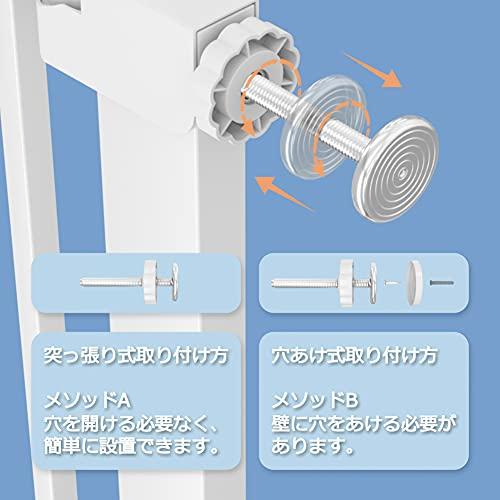 突っ張り式取り付け方

メソッドA
穴を開ける必要なく、簡単に設置できます。

穴あけ式取り付け方

メソッドB
壁に穴をあける必要があります。