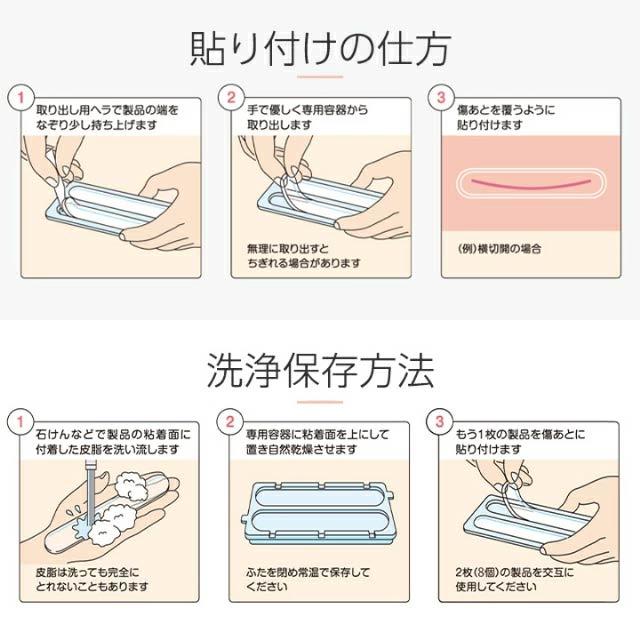 貼り付けの仕方

1
取り出し用ヘラで製品の端をなぞり少し持ち上げます

2
手で優しく専用容器から取り出します

無理に取り出すとちぎれる場合があります

3
傷あとを覆うように貼り付けます

(例)横切開の場合

洗浄保存方法

1
石けんなどで製品の粘着面に付着した皮脂を洗い流します

皮脂は洗っても完全にとれないこともあります

2
専用容器に粘着面を上にして置き自然乾燥させます

ふたを閉め常温で保存してください

3
もう1枚の製品を傷あとに貼り付けます

2枚(8個)の製品を交互に使用してください