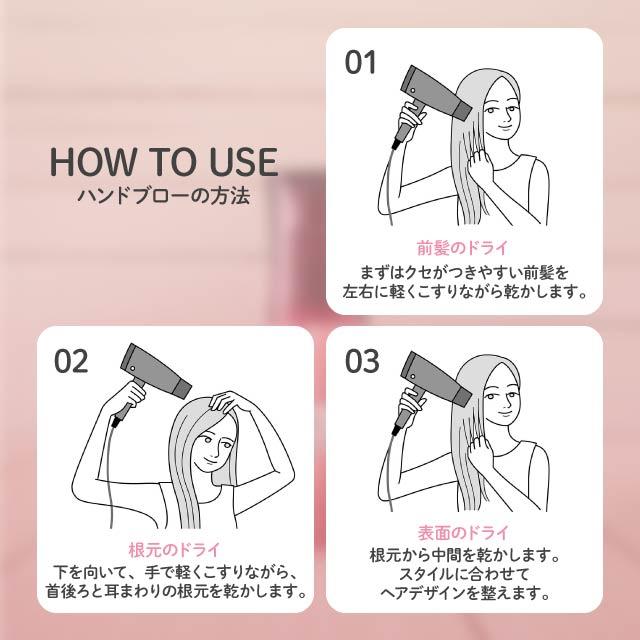 HOW TO USE
ハンドブローの方法

01
前髪のドライ
まずはクセがつきやすい前髪を左右に軽くこすりながら乾かします。

02
根元のドライ
下を向いて、手で軽くこすりながら、首後ろと耳まわりの根元を乾かします。

03
表面のドライ
根元から中間を乾かします。スタイルに合わせてヘアデザインを整えます。