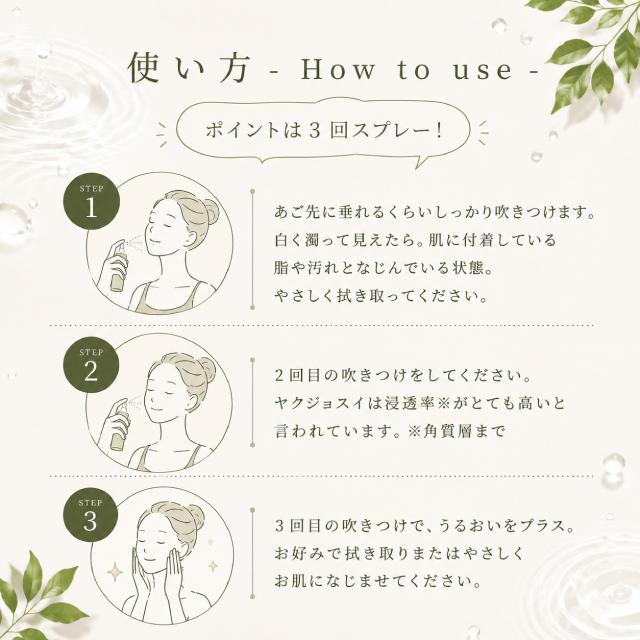 使い方 - How to use -

ポイントは３回スプレー！

STEP
1

あご先に垂れるくらいしっかり吹きつけます。
白く濁って見えたら。肌に付着している
脂や汚れとなじんでいる状態。
やさしく拭き取ってください。

STEP
2

２回目の吹きつけをしてください。
ヤクジョスイは浸透率※がとても高いと
言われています。※角質層まで

STEP
3

３回目の吹きつけで、うるおいをプラス。
お好みで拭き取りまたはやさしく
お肌になじませてください。