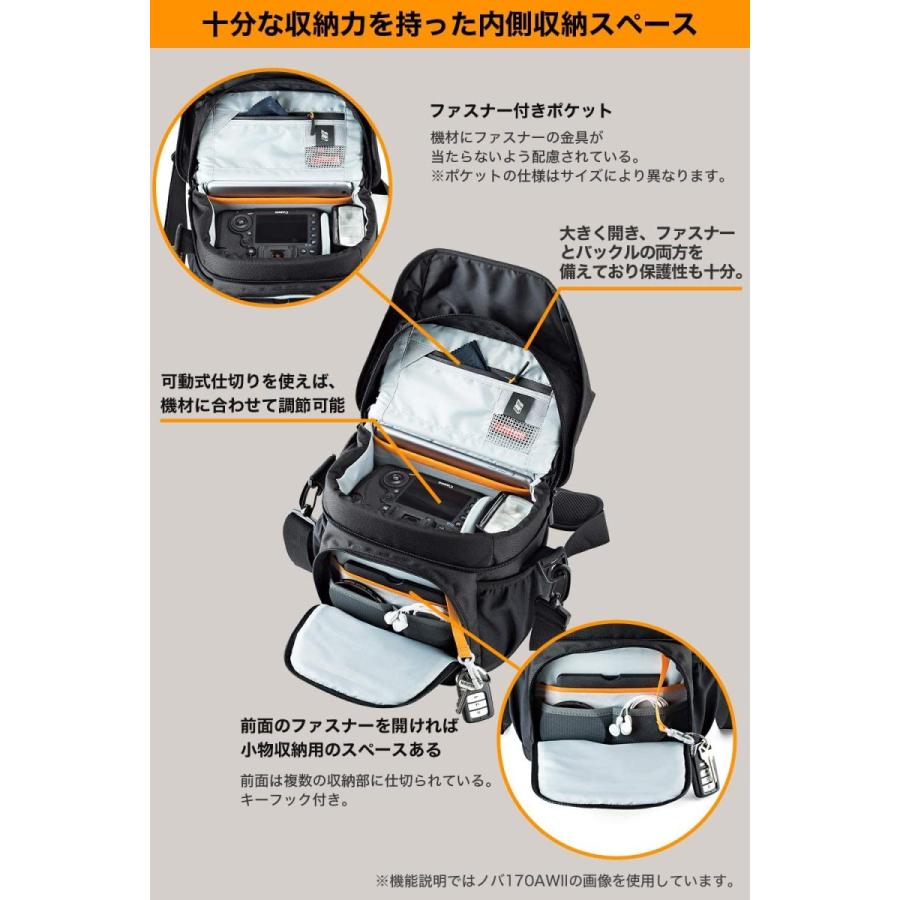 十分な収納力を持った内側収納スペース

ファスナー付きポケット
機材にファスナーの金具が当たらないよう配慮されている。
※ポケットの仕様はサイズにより異なります。

大きく開き、ファスナーとバックルの両方を備えており保護性も十分。

可動式仕切りを使えば、機材に合わせて調節可能

前面のファスナーを開ければ小物収納用のスペースある
前面は複数の収納部に仕切られている。
キーフック付き。

※機能説明ではノバ170AWIIの画像を使用しています。