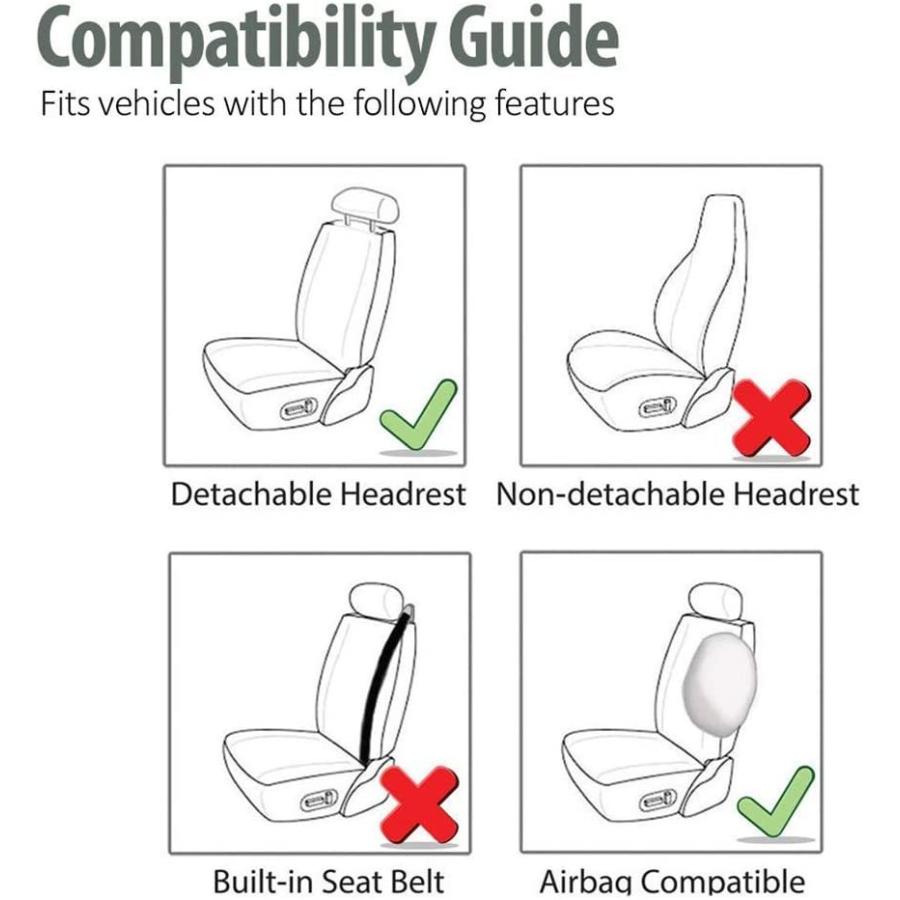 Compatibility Guide
Fits vehicles with the following features

Detachable Headrest

Non-detachable Headrest

Built-in Seat Belt

Airbag Compatible