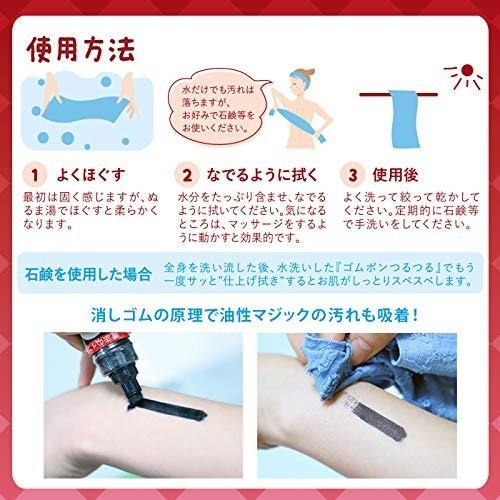 使用方法

水だけでも汚れは落ちますが、お好みで石鹸等をお使いください。

1 よくほぐす
最初は固く感じますが、ぬるま湯でほぐすと柔らかくなります。

2 なでるように拭く
水分をたっぷり含ませ、なでるように拭いてください。気になるところは、マッサージをするように動かすと効果的です。

3 使用後
よく洗って絞って乾かしてください。定期的に石鹸等で手洗いをしてください。

石鹸を使用した場合 全身を洗い流した後、水洗いした『ゴムポンつるつる』でもう一度サッと"仕上げ拭き"するとお肌がしっとりスベスベします。

消しゴムの原理で油性マジックの汚れも吸着！