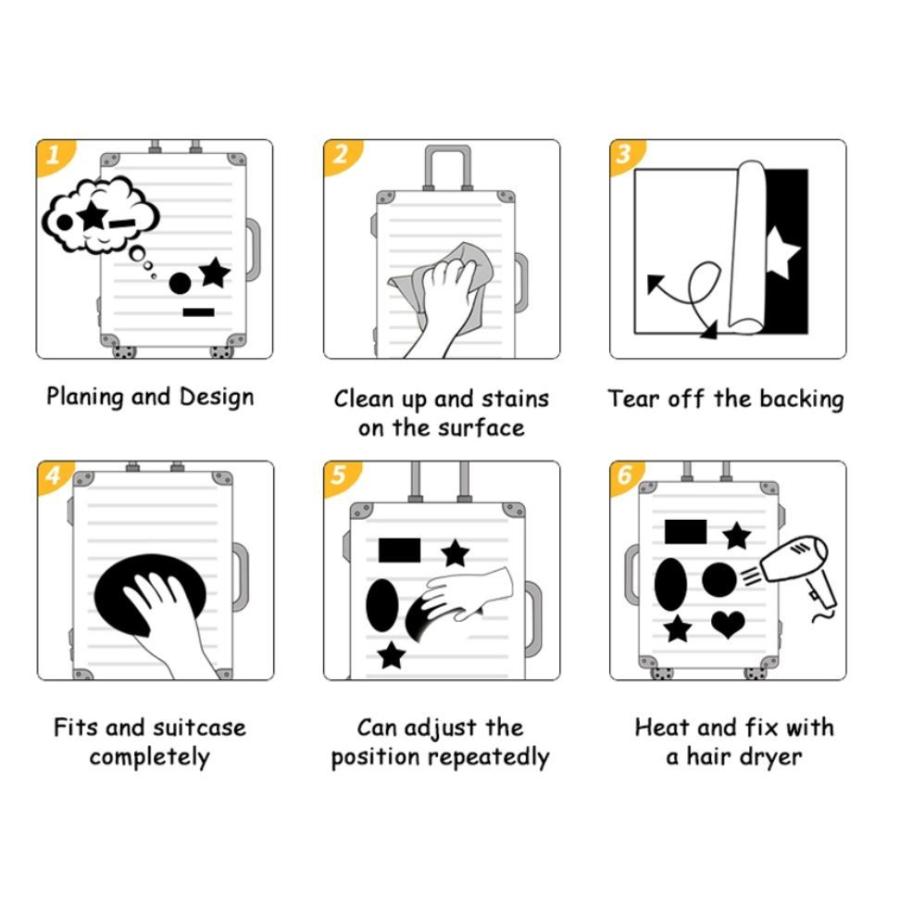 1

Planing and Design

2

Clean up and stains on the surface

3

Tear off the backing

4

Fits and suitcase completely

5

Can adjust the position repeatedly

6

Heat and fix with a hair dryer