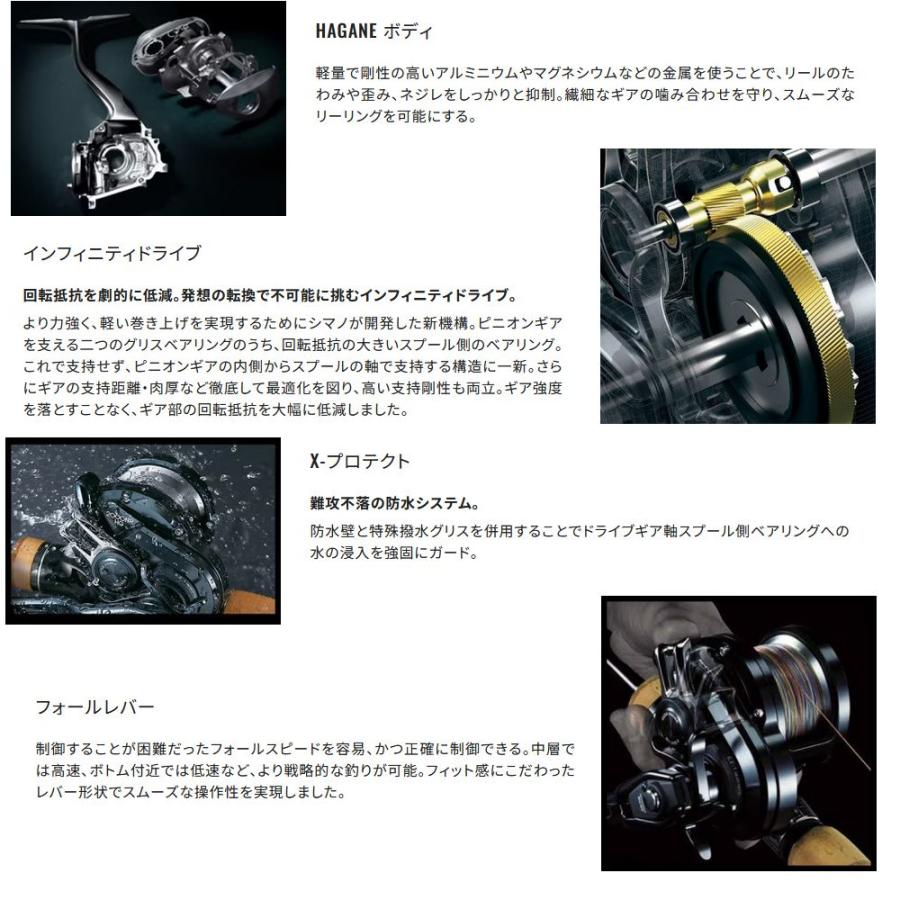 HAGANE ボディ

軽量で剛性の高いアルミニウムやマグネシウムなどの金属を使うことで、リールのたわみや歪み、ネジレをしっかりと抑制。繊細なギアの噛み合わせを守り、スムーズなリーリングを可能にする。

インフィニティドライブ

回転抵抗を劇的に低減。発想の転換で不可能に挑むインフィニティドライブ。

より力強く、軽い巻き上げを実現するためにシマノが開発した新機構。ピニオンギアを支える二つのグリスベアリングのうち、回転抵抗の大きいスプール側のベアリング。これで支持せず、ピニオンギアの内側からスプールの軸で支持する構造に一新。さらにギアの支持距離・肉厚など徹底して最適化を図り、高い支持剛性も両立。ギア強度を落とすことなく、ギア部の回転抵抗を大幅に低減しました。

X-プロテクト

難攻不落の防水システム。

防水壁と特殊撥水グリスを併用することでドライブギア軸スプール側ベアリングへの水の浸入を強固にガード。

フォールレバー

制御することが困難だったフォールスピードを容易、かつ正確に制御できる。中層では高速、ボトム付近では低速など、より戦略的な釣りが可能。フィット感にこだわったレバー形状でスムーズな操作性を実現しました。