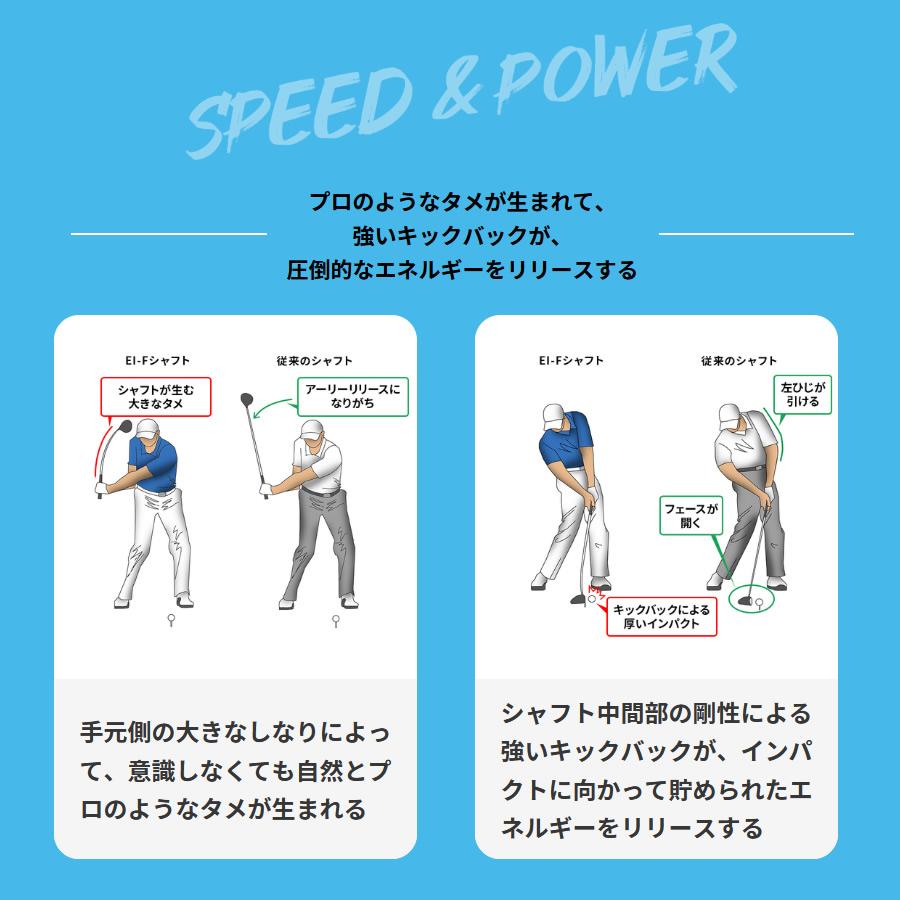 SPEED & POWER

プロのようなタメが生まれて、
強いキックバックが、
圧倒的なエネルギーをリリースする

EI-Fシャフト

従来のシャフト

シャフトが生む大きなタメ

アーリーリリースになりがち

手元側の大きなしなりによって、意識しなくても自然とプロのようなタメが生まれる

EI-Fシャフト

従来のシャフト

左ひじが引ける

フェースが開く

キックバックによる厚いインパクト

シャフト中間部の剛性による強いキックバックが、インパクトに向かって貯められたエネルギーをリリースする