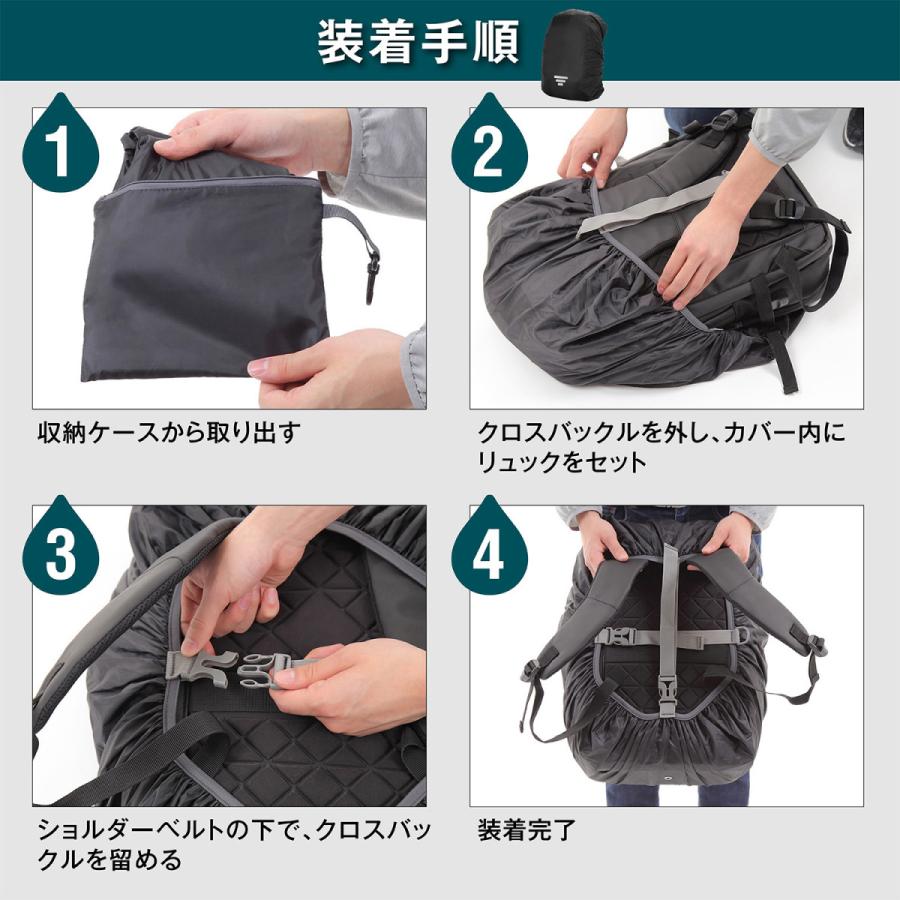 装着手順

1

収納ケースから取り出す

2

クロスバックルを外し、カバー内にリュックをセット

3

ショルダーベルトの下で、クロスバックルを留める

4

装着完了