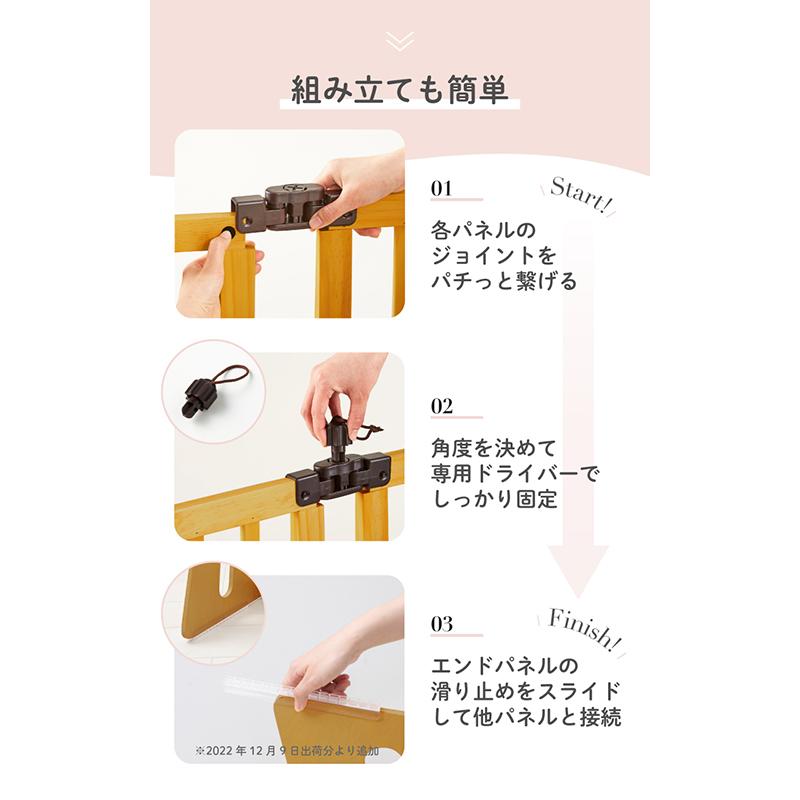 組み立ても簡単

01

Start!

各パネルの
ジョイントを
パチっと繋げる

02

角度を決めて
専用ドライバーで
しっかり固定

03

Finish!

エンドパネルの
滑り止めをスライド
して他パネルと接続

※2022年12月9日出荷分より追加