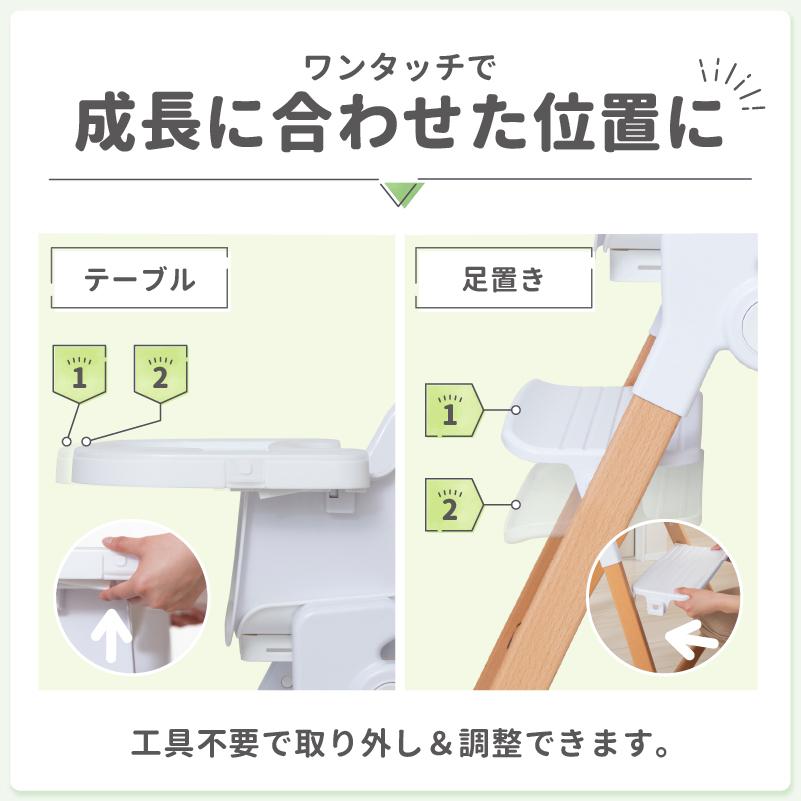 ワンタッチで
成長に合わせた位置に

テーブル

1
2

足置き

1
2

工具不要で取り外し＆調整できます。