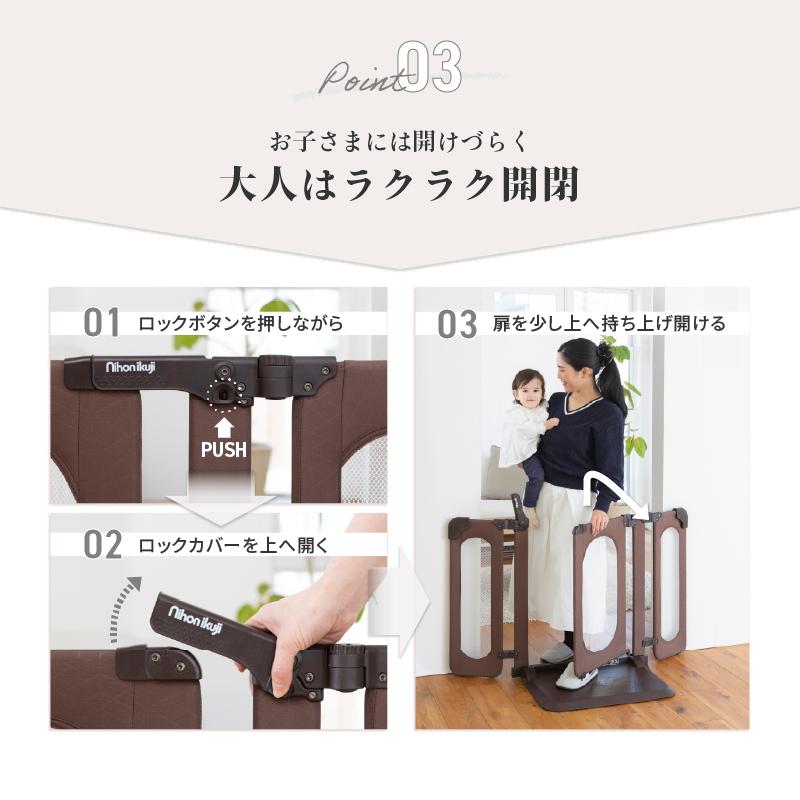 Point 03

お子さまには開けづらく
大人はラクラク開閉

01 ロックボタンを押しながら

Nihon ikuji

PUSH

02 ロックカバーを上へ開く

Nihon ikuji

03 扉を少し上へ持ち上げ開ける