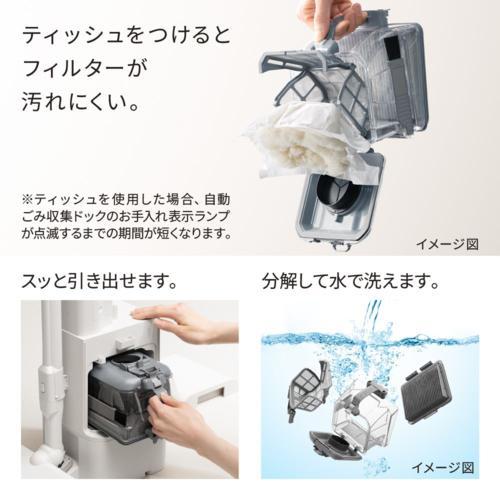 ティッシュをつけると
フィルターが
汚れにくい。

※ティッシュを使用した場合、自動ごみ収集ドックのお手入れ表示ランプが点滅するまでの期間が短くなります。

イメージ図

スッと引き出せます。

分解して水で洗えます。

イメージ図