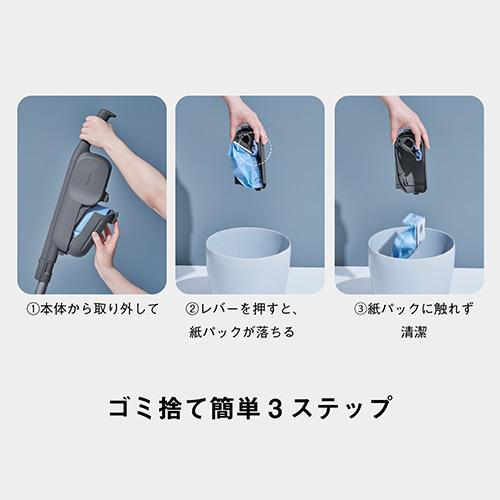 ①本体から取り外して

②レバーを押すと、紙パックが落ちる

③紙パックに触れず清潔

ゴミ捨て簡単３ステップ