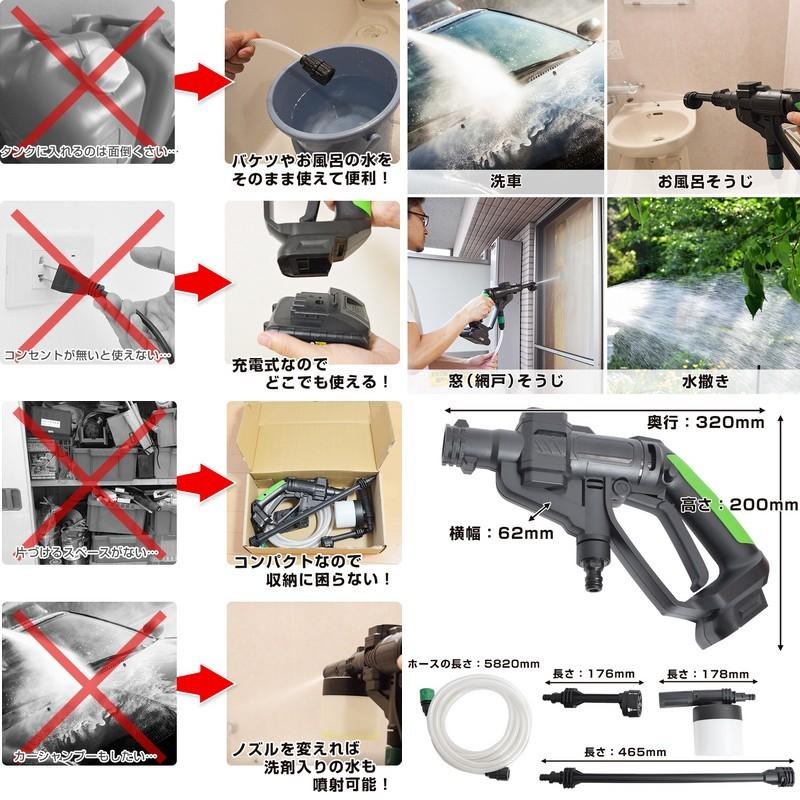 タンクに入れるのは面倒くさい…

バケツやお風呂の水をそのまま使えて便利！

洗車

お風呂そうじ

コンセントが無いと使えない…

充電式なのでどこでも使える！

窓（網戸）そうじ

水撒き

片づけるスペースがない…

コンパクトなので収納に困らない！

奥行：320mm

高さ：200mm

横幅：62mm

カーシャンプーもしたい…

ノズルを変えれば洗剤入りの水も噴射可能！

ホースの長さ：5820mm

長さ：176mm

長さ：178mm

長さ：465mm