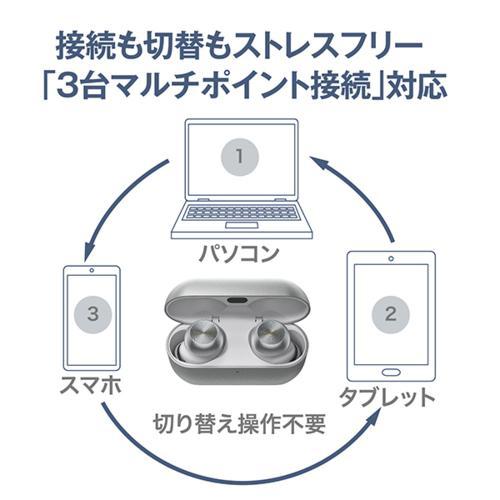 接続も切替もストレスフリー
「3台マルチポイント接続」対応

1
パソコン

3
スマホ

2
タブレット

切り替え操作不要