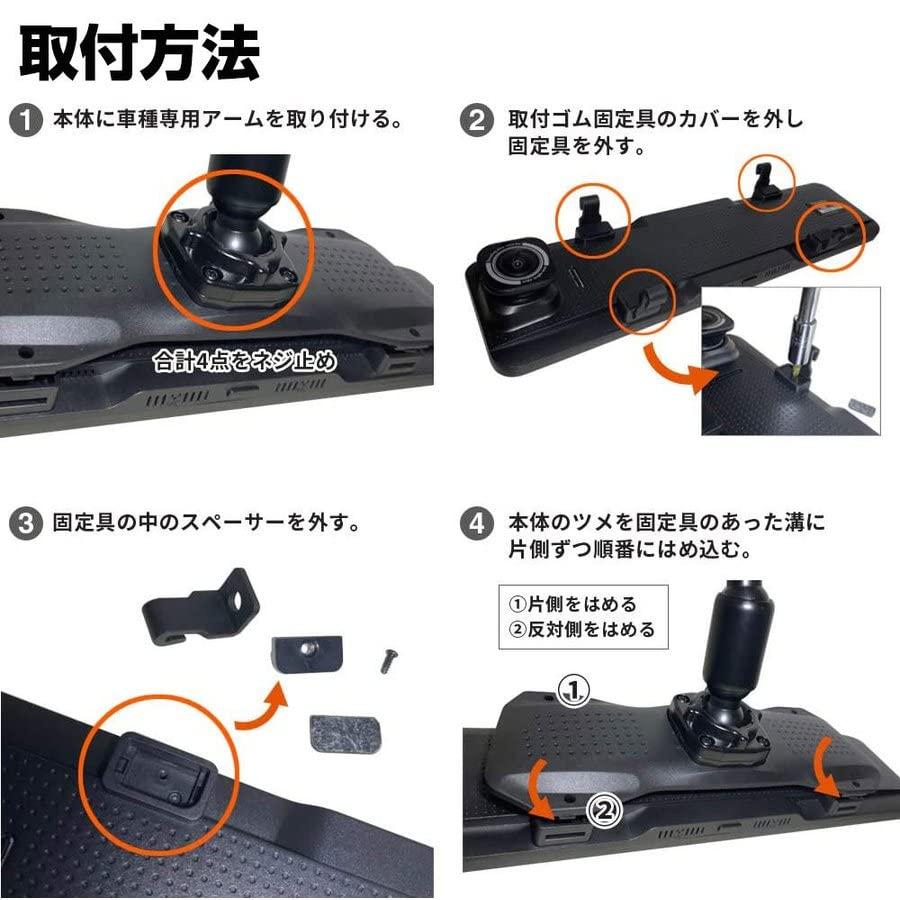 取付方法

1 本体に車種専用アームを取り付ける。

合計4点をネジ止め

2 取付ゴム固定具のカバーを外し固定具を外す。

3 固定具の中のスペーサーを外す。

4 本体のツメを固定具のあった溝に片側ずつ順番にはめ込む。

①片側をはめる
②反対側をはめる

①

②