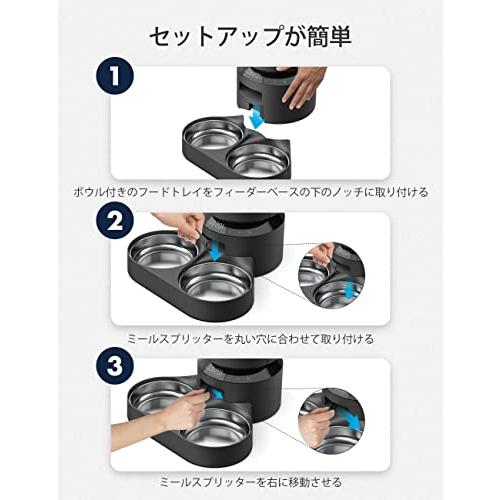 セットアップが簡単

1

ボウル付きのフードトレイをフィーダーベースの下のノッチに取り付ける

2

ミールスプリッターを丸い穴に合わせて取り付ける

3

ミールスプリッターを右に移動させる