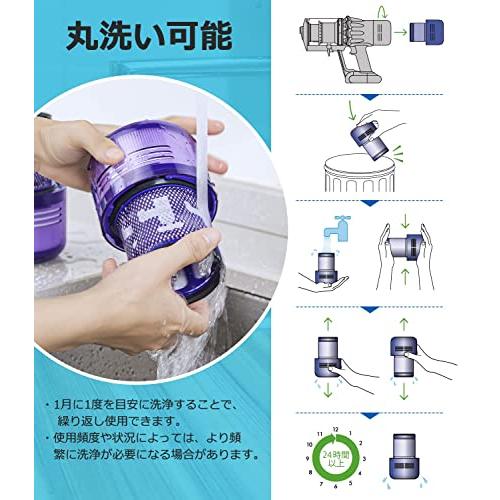 丸洗い可能

・1月に1度を目安に洗浄することで、繰り返し使用できます。
・使用頻度や状況によっては、より頻繁に洗浄が必要になる場合があります。

12
1
2
3
4
5
6
7
8
9
10
11
24時間以上