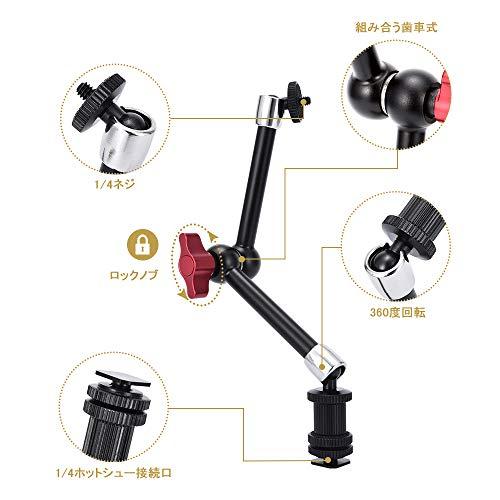 組み合う歯車式

1/4ネジ

ロックノブ

360度回転

1/4ホットシュー接続口