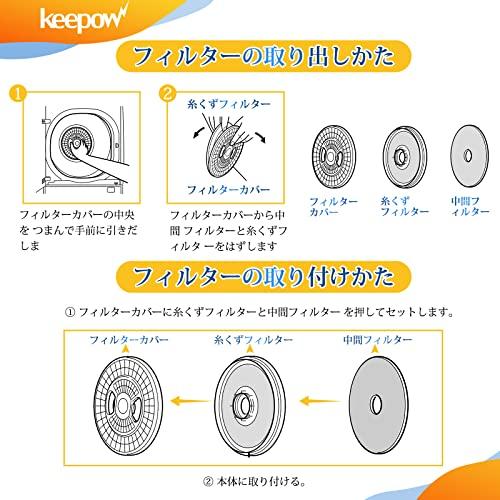 keepow

フィルターの取り出しかた

1

フィルターカバーの中央を つまんで手前に引きだしま

2

糸くずフィルター

フィルターカバー

フィルターカバーから中間 フィルターと糸くずフィルタ ーをはずします

フィルターカバー

糸くずフィルター

中間フィルター

フィルターの取り付けかた

① フィルターカバーに糸くずフィルターと中間フィルター を押してセットします。

フィルターカバー

糸くずフィルター

中間フィルター

② 本体に取り付ける。