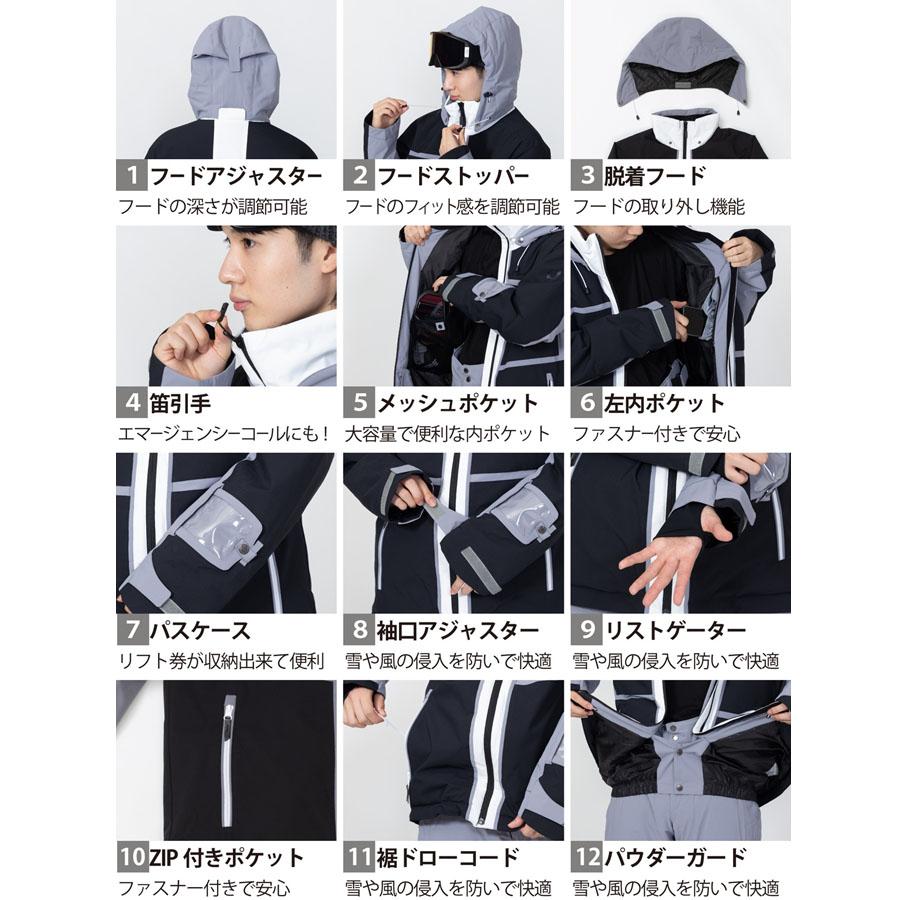 1 フードアジャスター
フードの深さが調節可能

2 フードストッパー
フードのフィット感を調節可能

3 脱着フード
フードの取り外し機能

4 笛引手
エマージェンシーコールにも！

5 メッシュポケット
大容量で便利な内ポケット

6 左内ポケット
ファスナー付きで安心

7 パスケース
リフト券が収納出来て便利

8 袖口アジャスター
雪や風の侵入を防いで快適

9 リストゲーター
雪や風の侵入を防いで快適

10 ZIP 付きポケット
ファスナー付きで安心

11 裾ドローコード
雪や風の侵入を防いで快適

12 パウダーガード
雪や風の侵入を防いで快適