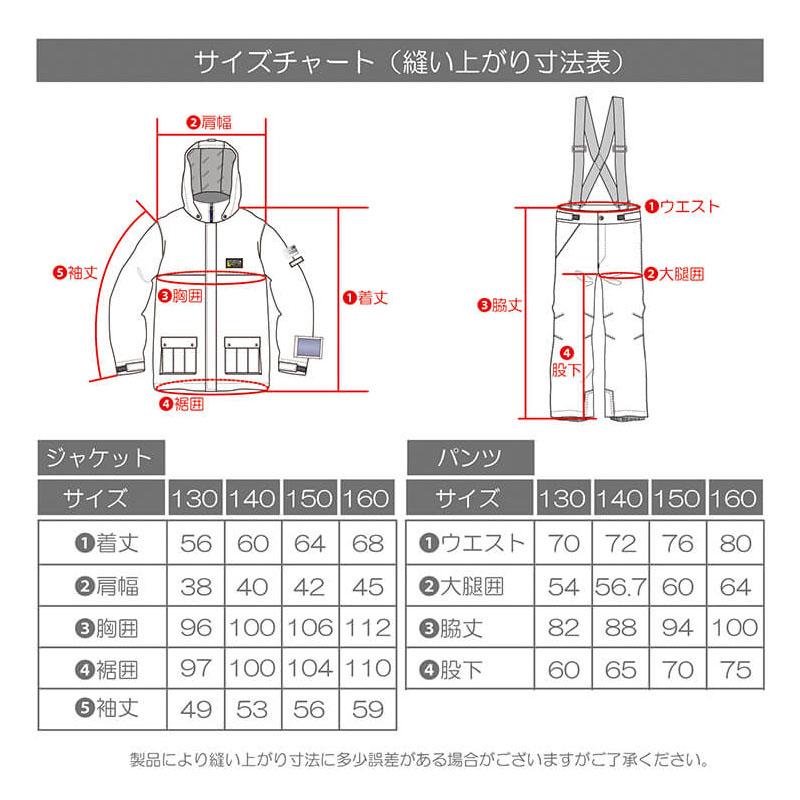 サイズチャート（縫い上がり寸法表）

❷肩幅
❺袖丈
❸胸囲
❶着丈
❹裾囲

❶ウエスト
❷大腿囲
❸脇丈
❹股下

ジャケット

| サイズ | 130 | 140 | 150 | 160 |
|---|---|---|---|---|
| ❶着丈 | 56 | 60 | 64 | 68 |
| ❷肩幅 | 38 | 40 | 42 | 45 |
| ❸胸囲 | 96 | 100 | 106 | 112 |
| ❹裾囲 | 97 | 100 | 104 | 110 |
| ❺袖丈 | 49 | 53 | 56 | 59 |

パンツ

| サイズ | 130 | 140 | 150 | 160 |
|---|---|---|---|---|
| ❶ウエスト | 70 | 72 | 76 | 80 |
| ❷大腿囲 | 54 | 56.7 | 60 | 64 |
| ❸脇丈 | 82 | 88 | 94 | 100 |
| ❹股下 | 60 | 65 | 70 | 75 |

製品により縫い上がり寸法に多少誤差がある場合がございますがご了承ください。