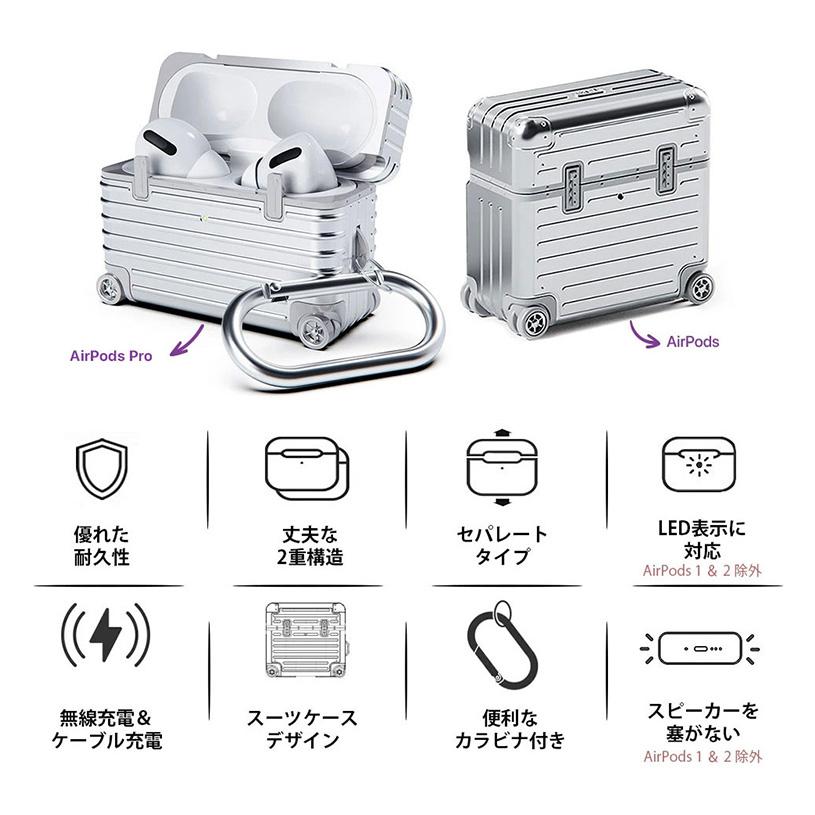 AirPods Pro

AirPods

優れた
耐久性

丈夫な
2重構造

セパレート
タイプ

LED表示に
対応
AirPods 1 & 2 除外

無線充電&
ケーブル充電

スーツケース
デザイン

便利な
カラビナ付き

スピーカーを
塞がない
AirPods 1 & 2 除外