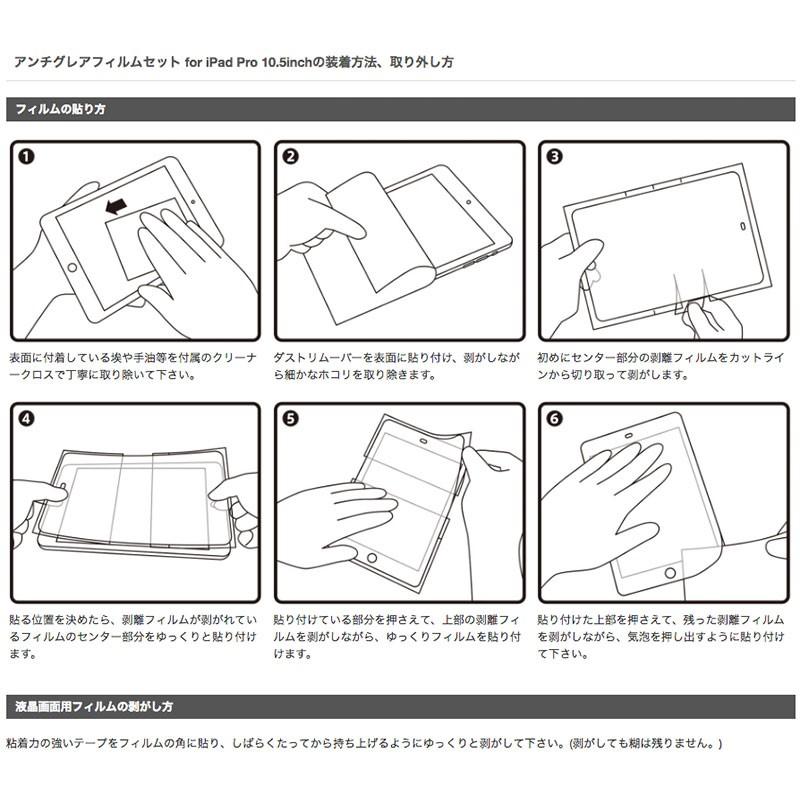 アンチグレアフィルムセット for iPad Pro 10.5inchの装着方法、取り外し方

フィルムの貼り方

❶

表面に付着している埃や手油等を付属のクリーナークロスで丁寧に取り除いて下さい。

❷

ダストリムーバーを表面に貼り付け、剥がしながら細かなホコリを取り除きます。

❸

初めにセンター部分の剥離フィルムをカットラインから切り取って剥がします。

❹

貼る位置を決めたら、剥離フィルムが剥がれているフィルムのセンター部分をゆっくりと貼り付けます。

❺

貼り付けている部分を押さえて、上部の剥離フィルムを剥がしながら、ゆっくりフィルムを貼り付けます。

❻

貼り付けた上部を押さえて、残った剥離フィルムを剥がしながら、気泡を押し出すように貼り付けて下さい。

液晶画面用フィルムの剥がし方

粘着力の強いテープをフィルムの角に貼り、しばらくたってから持ち上げるようにゆっくりと剥がして下さい。(剥がしても糊は残りません。)