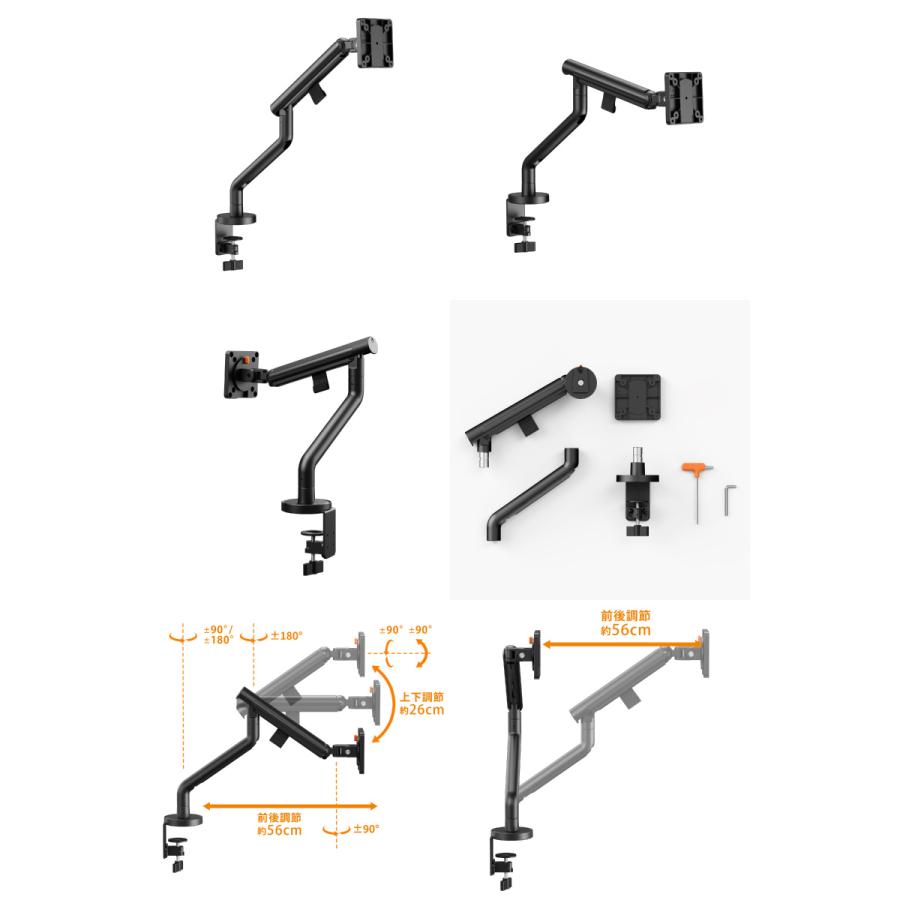 ±90°/
±180°

±180°

±90°

±90°

上下調節
約26cm

前後調節
約56cm

±90°

前後調節
約56cm