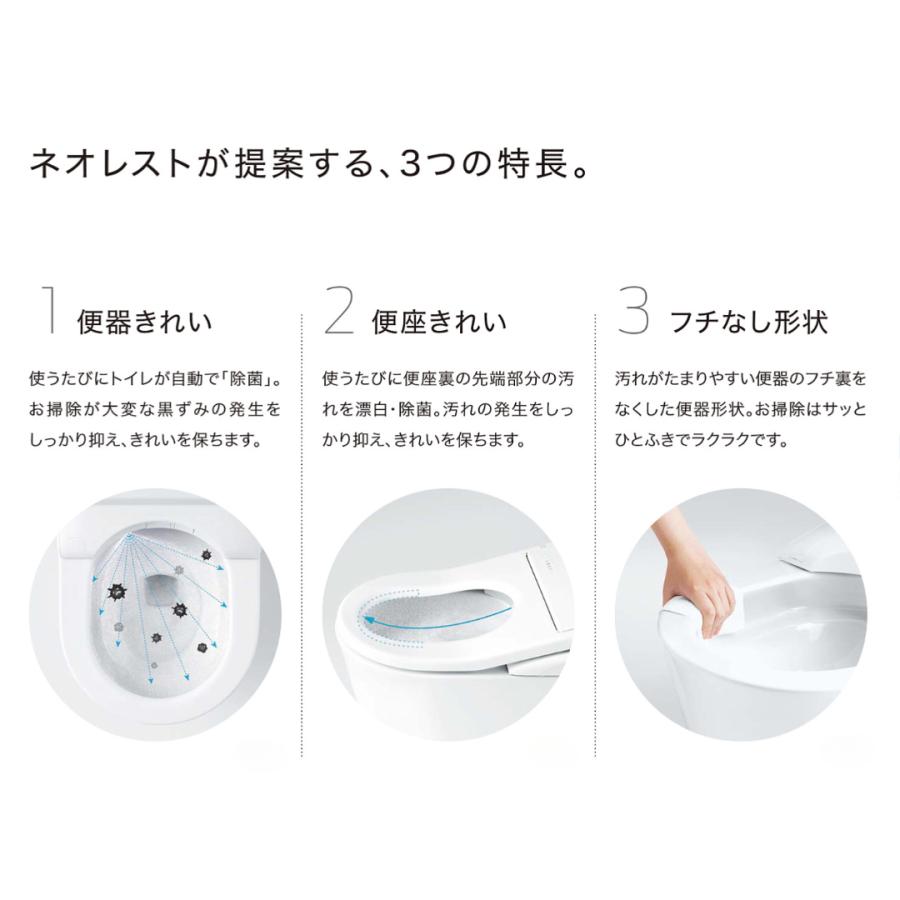 ネオレストが提案する、3つの特長。

1 便器きれい

使うたびにトイレが自動で「除菌」。お掃除が大変な黒ずみの発生をしっかり抑え、きれいを保ちます。

2 便座きれい

使うたびに便座裏の先端部分の汚れを漂白・除菌。汚れの発生をしっかり抑え、きれいを保ちます。

3 フチなし形状

汚れがたまりやすい便器のフチ裏をなくした便器形状。お掃除はサッとひとふきでラクラクです。