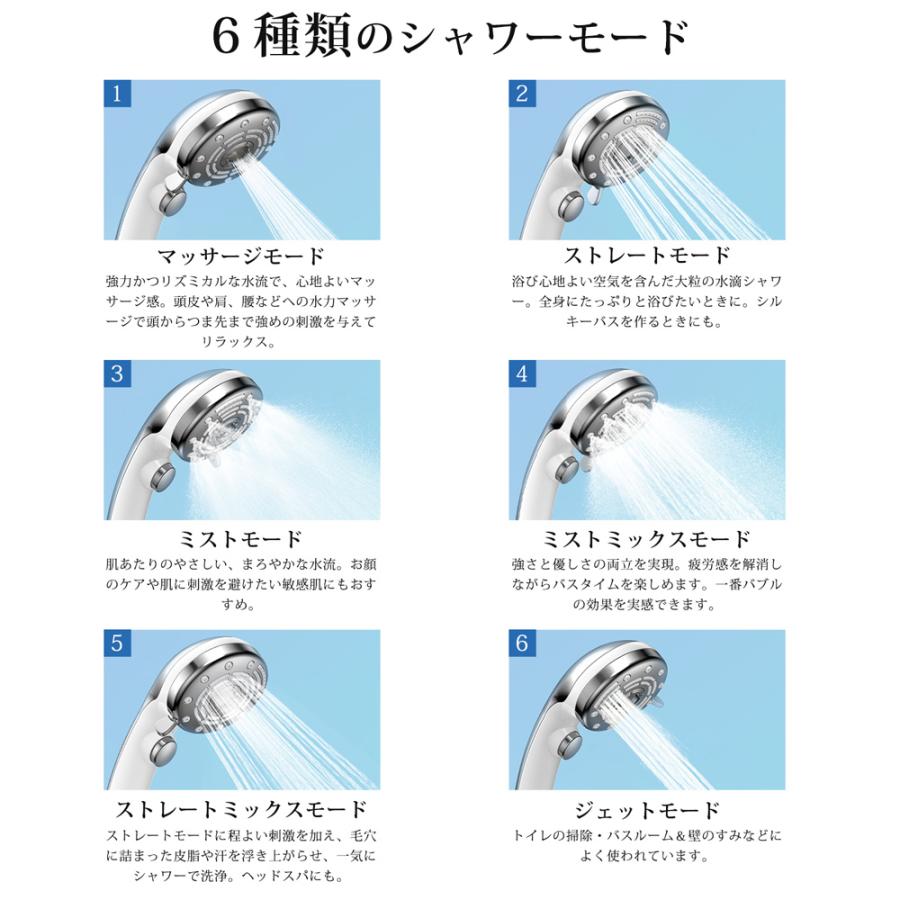 ６種類のシャワーモード

1

マッサージモード
強力かつリズミカルな水流で、心地よいマッサージ感。頭皮や肩、腰などへの水力マッサージで頭からつま先まで強めの刺激を与えてリラックス。

2

ストレートモード
浴び心地よい空気を含んだ大粒の水滴シャワー。全身にたっぷりと浴びたいときに。シルキーバスを作るときにも。

3

ミストモード
肌あたりのやさしい、まろやかな水流。お顔のケアや肌に刺激を避けたい敏感肌にもおすすめ。

4

ミストミックスモード
強さと優しさの両立を実現。疲労感を解消しながらバスタイムを楽しめます。一番バブルの効果を実感できます。

5

ストレートミックスモード
ストレートモードに程よい刺激を加え、毛穴に詰まった皮脂や汗を浮き上がらせ、一気にシャワーで洗浄。ヘッドスパにも。

6

ジェットモード
トイレの掃除・バスルーム＆壁のすみなどによく使われています。