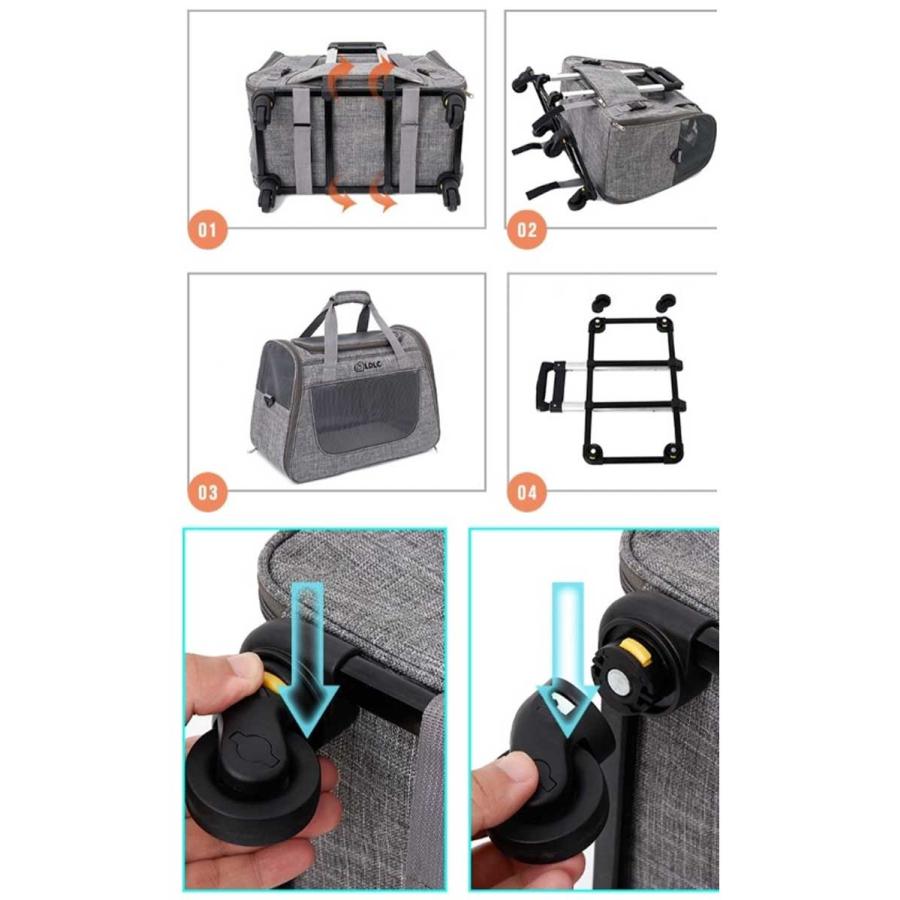 01

02

LDLC

03

04