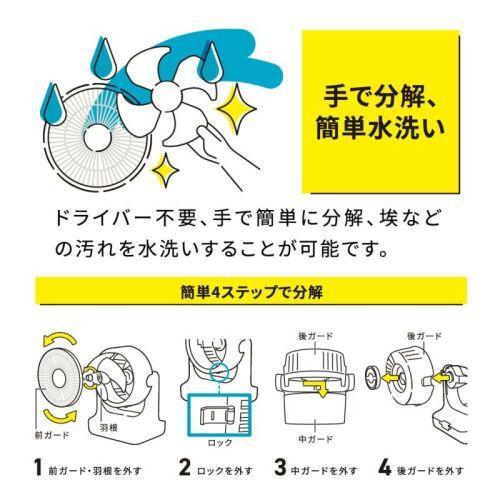 手で分解、
簡単水洗い

ドライバー不要、手で簡単に分解、埃などの汚れを水洗いすることが可能です。

簡単4ステップで分解

前ガード
羽根
ロック
後ガード
中ガード
後ガード

1 前ガード・羽根を外す
2 ロックを外す
3 中ガードを外す
4 後ガードを外す