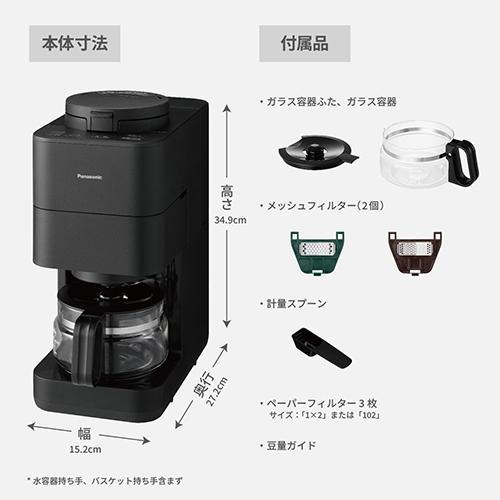 本体寸法

Panasonic

高さ
34.9cm

奥行
27.2cm

幅
15.2cm

＊水容器持ち手、バスケット持ち手含まず

付属品

・ガラス容器ふた、ガラス容器

・メッシュフィルター（2個）

・計量スプーン

・ペーパーフィルター 3 枚
サイズ：「1×2」または「102」

・豆量ガイド