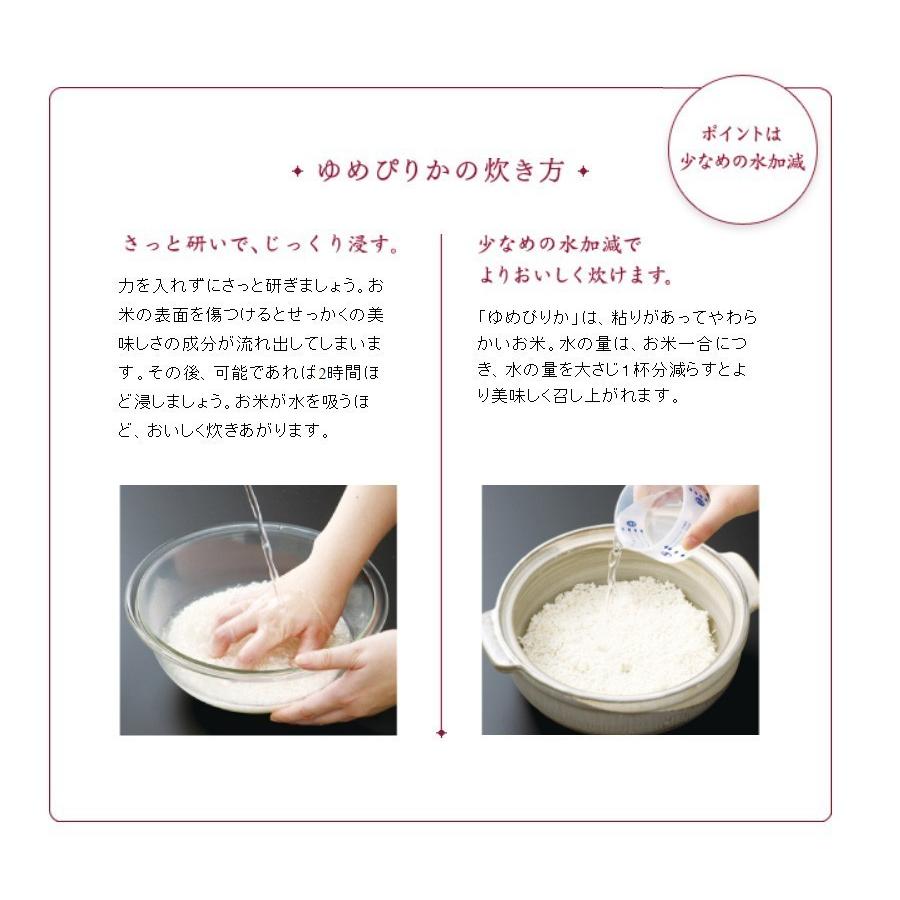 ポイントは
少なめの水加減

ゆめぴりかの炊き方

さっと研いで、じっくり浸す。

力を入れずにさっと研ぎましょう。お米の表面を傷つけるとせっかくの美味しさの成分が流れ出してしまいます。その後、可能であれば2時間ほど浸しましょう。お米が水を吸うほど、おいしく炊きあがります。

少なめの水加減で
よりおいしく炊けます。

「ゆめぴりか」は、粘りがあってやわらかいお米。水の量は、お米一合につき、水の量を大さじ1杯分減らすとより美味しく召し上がれます。