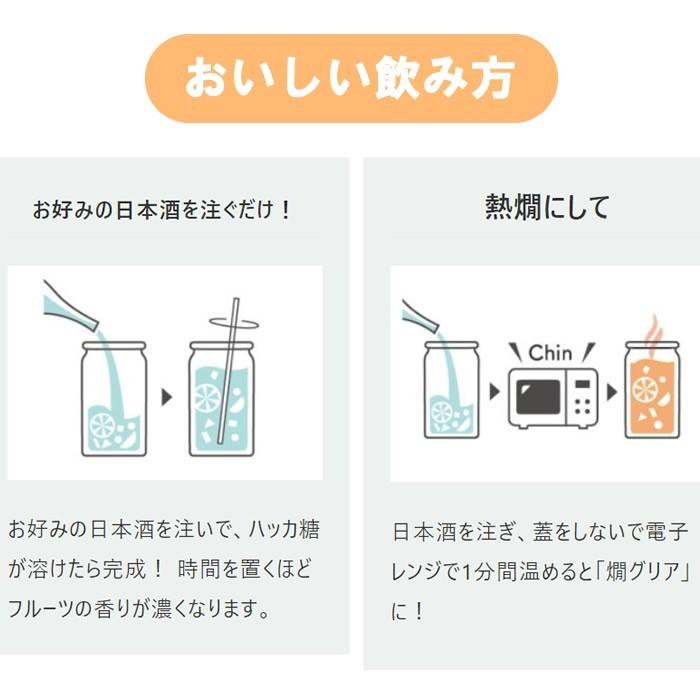 おいしい飲み方

お好みの日本酒を注ぐだけ！

お好みの日本酒を注いで、ハッカ糖が溶けたら完成！ 時間を置くほどフルーツの香りが濃くなります。

熱燗にして

Chin

日本酒を注ぎ、蓋をしないで電子レンジで1分間温めると「燗グリア」に！