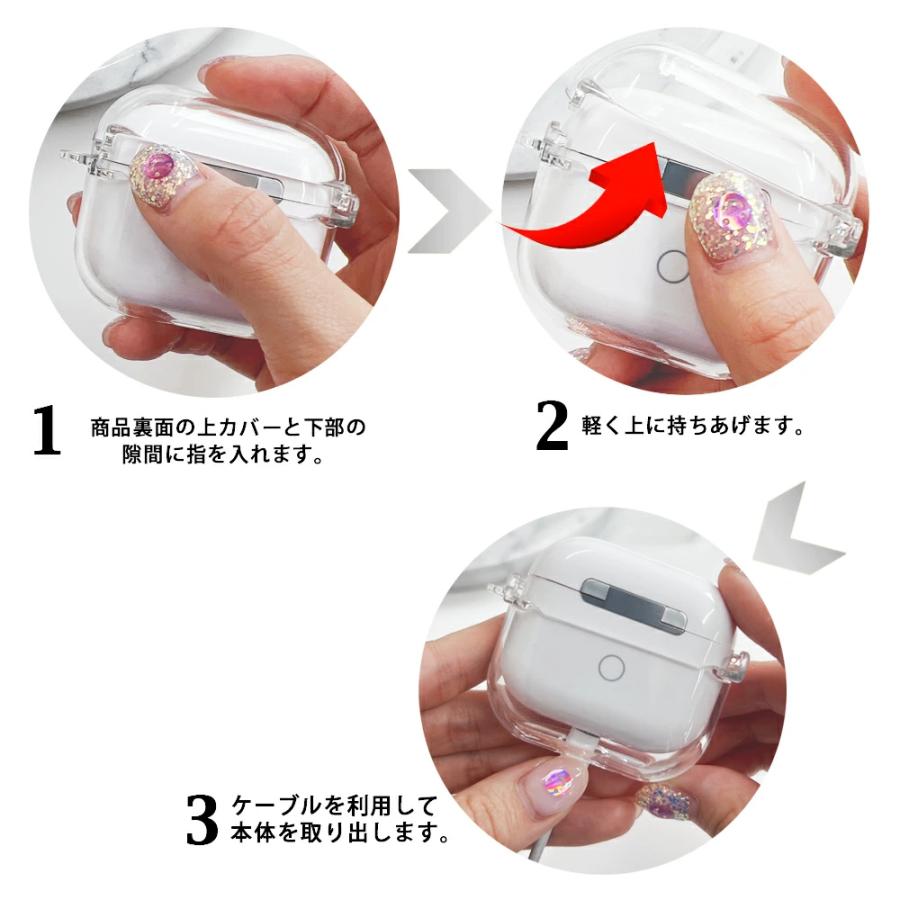 1 商品裏面の上カバーと下部の隙間に指を入れます。

2 軽く上に持ちあげます。

3 ケーブルを利用して本体を取り出します。