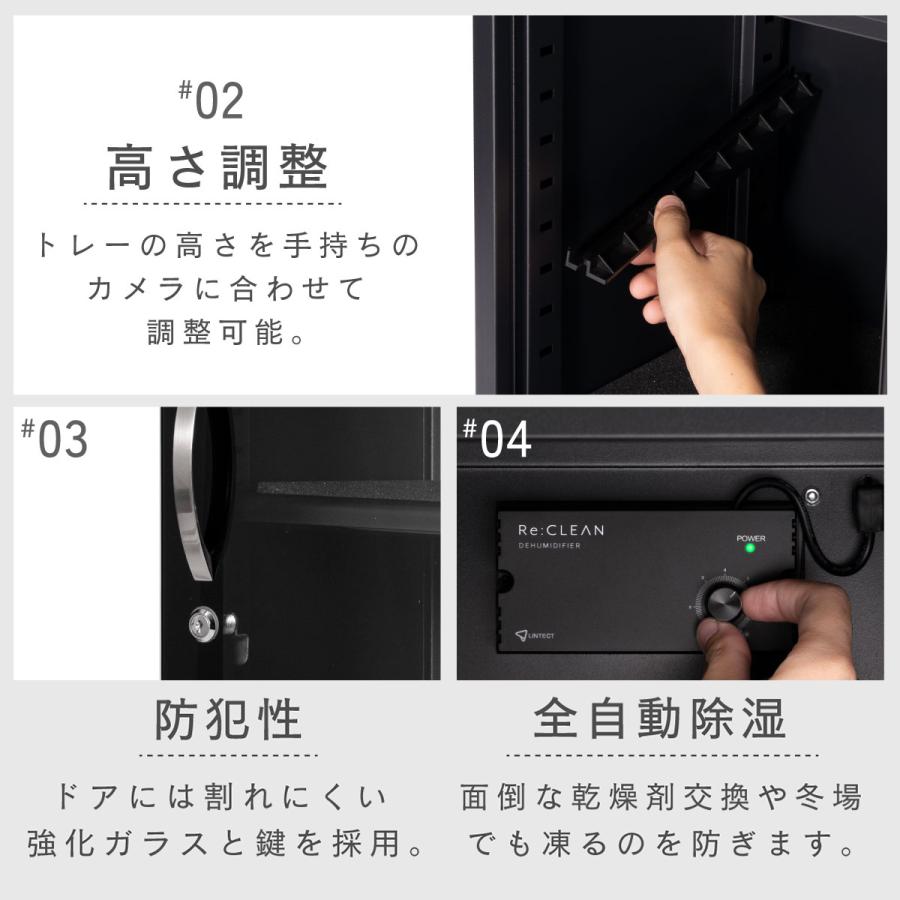 #02
高さ調整

トレーの高さを手持ちのカメラに合わせて調整可能。

#03

#04

Re:CLEAN
DEHUMIDIFIER
POWER
LINTECT

防犯性

ドアには割れにくい強化ガラスと鍵を採用。

全自動除湿

面倒な乾燥剤交換や冬場でも凍るのを防ぎます。