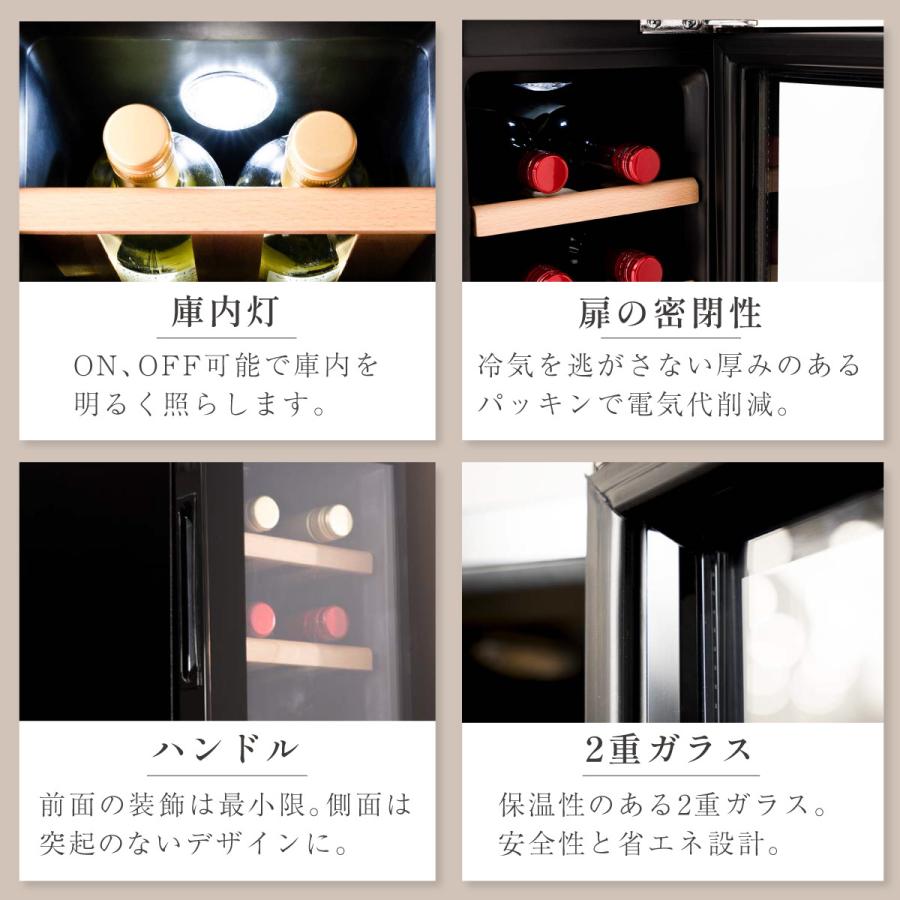 庫内灯

ON、OFF可能で庫内を明るく照らします。

扉の密閉性

冷気を逃がさない厚みのあるパッキンで電気代削減。

ハンドル

前面の装飾は最小限。側面は突起のないデザインに。

2重ガラス

保温性のある2重ガラス。安全性と省エネ設計。