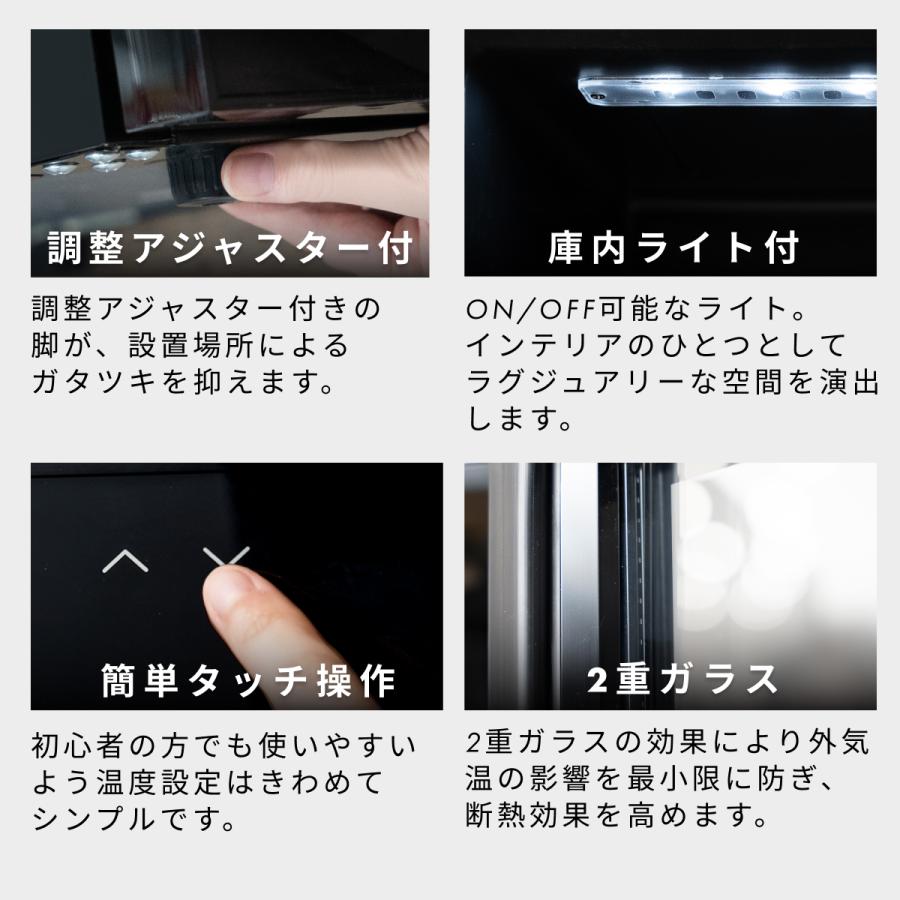 調整アジャスター付

調整アジャスター付きの脚が、設置場所によるガタツキを抑えます。

庫内ライト付

ON/OFF可能なライト。インテリアのひとつとしてラグジュアリーな空間を演出します。

簡単タッチ操作

初心者の方でも使いやすいよう温度設定はきわめてシンプルです。

2重ガラス

2重ガラスの効果により外気温の影響を最小限に防ぎ、断熱効果を高めます。