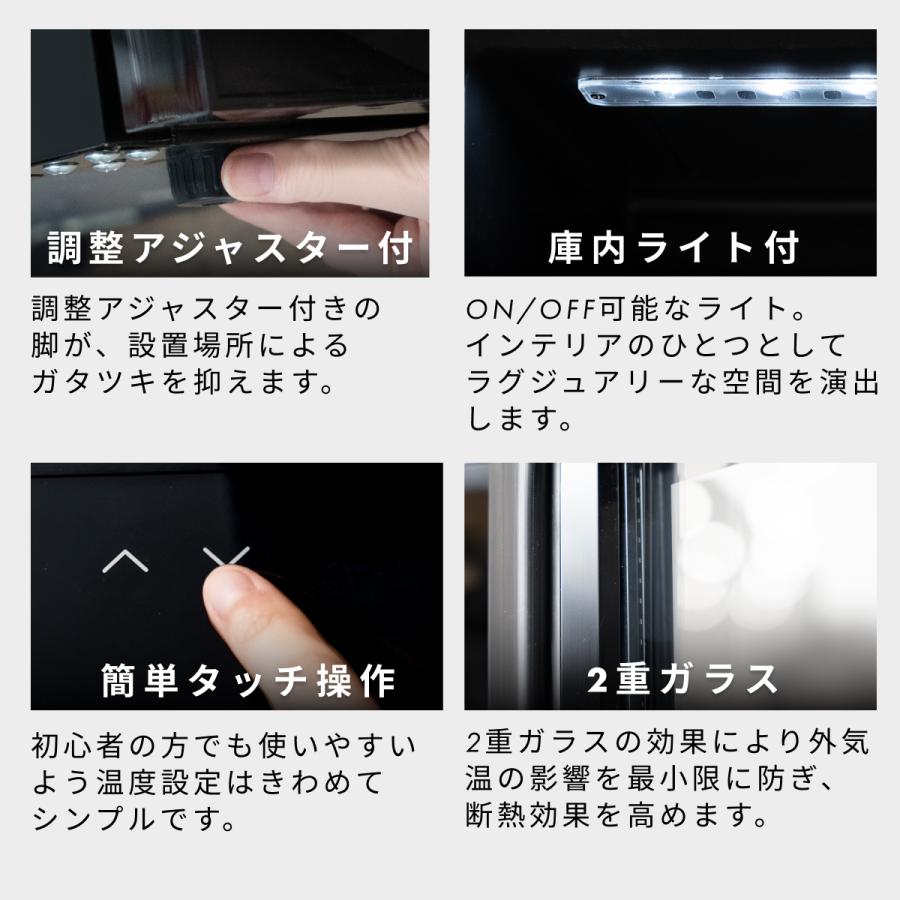 調整アジャスター付

調整アジャスター付きの脚が、設置場所によるガタツキを抑えます。

庫内ライト付

ON/OFF可能なライト。インテリアのひとつとしてラグジュアリーな空間を演出します。

簡単タッチ操作

初心者の方でも使いやすいよう温度設定はきわめてシンプルです。

2重ガラス

2重ガラスの効果により外気温の影響を最小限に防ぎ、断熱効果を高めます。