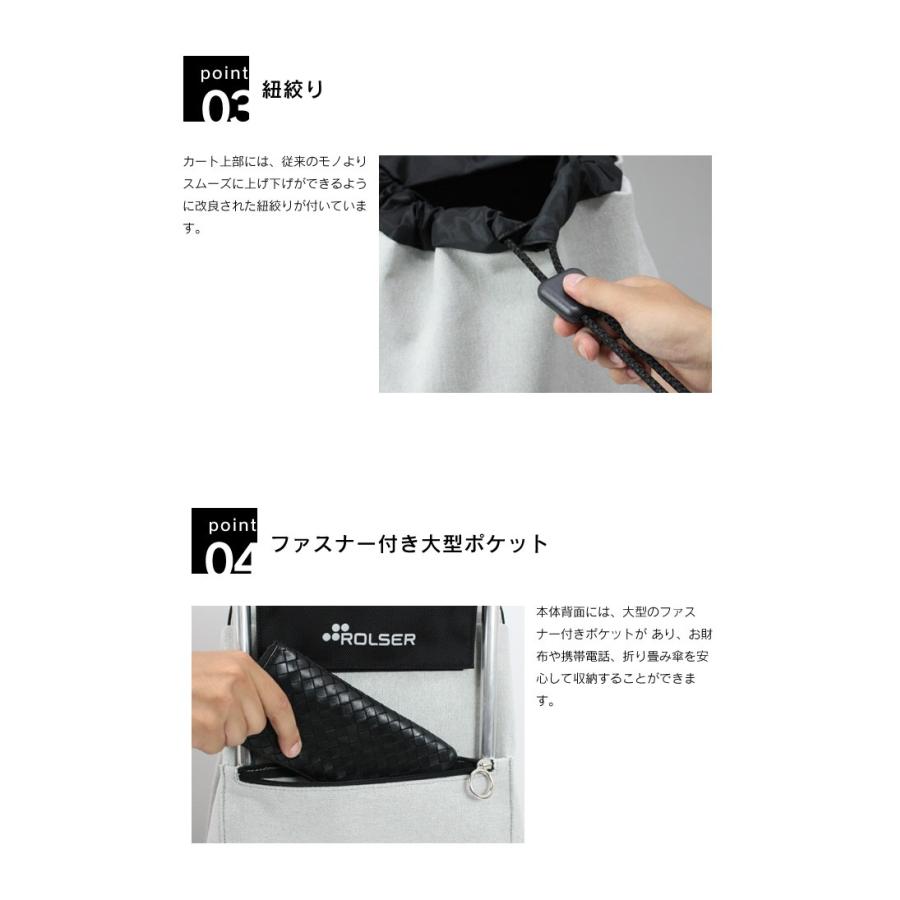 point
03
紐絞り

カート上部には、従来のモノよりスムーズに上げ下げができるように改良された紐絞りが付いています。

point
04
ファスナー付き大型ポケット

ROLSER

本体背面には、大型のファスナー付きポケットが あり、お財布や携帯電話、折り畳み傘を安心して収納することができます。