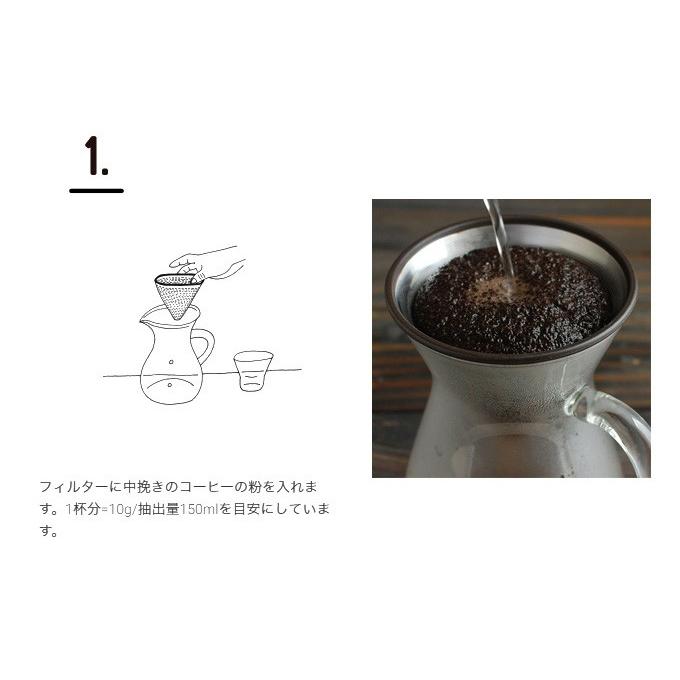 1.

フィルターに中挽きのコーヒーの粉を入れます。1杯分=10g/抽出量150mlを目安にしています。