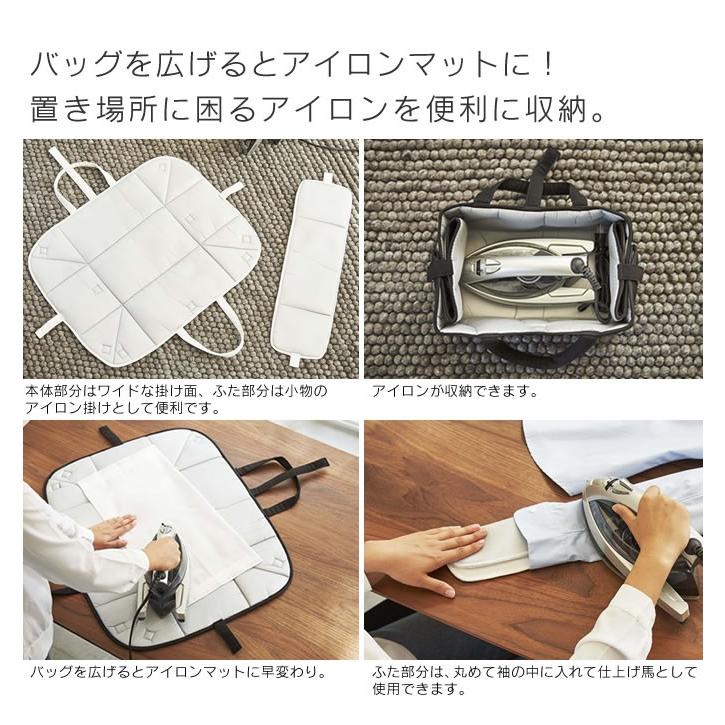 バッグを広げるとアイロンマットに！
置き場所に困るアイロンを便利に収納。

本体部分はワイドな掛け面、ふた部分は小物のアイロン掛けとして便利です。

アイロンが収納できます。

バッグを広げるとアイロンマットに早変わり。

ふた部分は、丸めて袖の中に入れて仕上げ馬として使用できます。