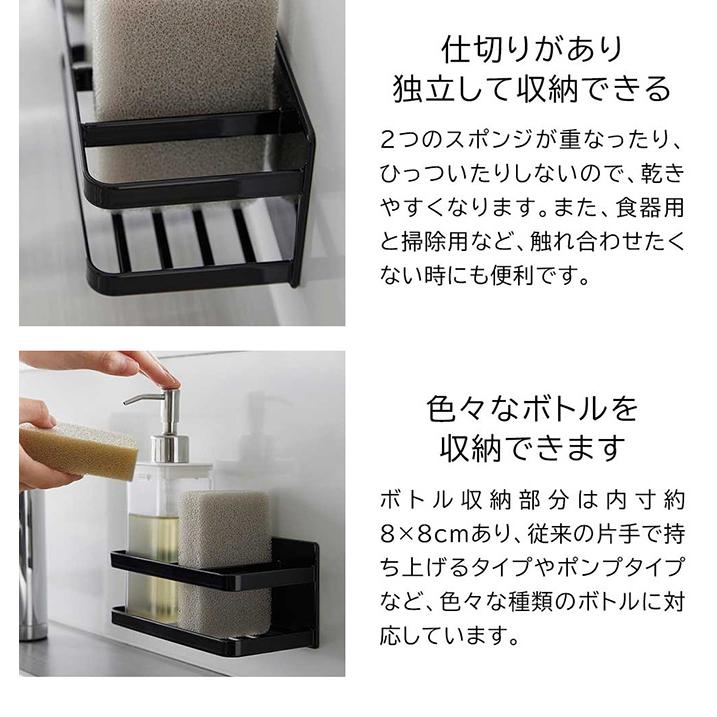 仕切りがあり
独立して収納できる

2つのスポンジが重なったり、ひっついたりしないので、乾きやすくなります。また、食器用と掃除用など、触れ合わせたくない時にも便利です。

色々なボトルを
収納できます

ボトル収納部分は内寸約8×8cmあり、従来の片手で持ち上げるタイプやポンプタイプなど、色々な種類のボトルに対応しています。