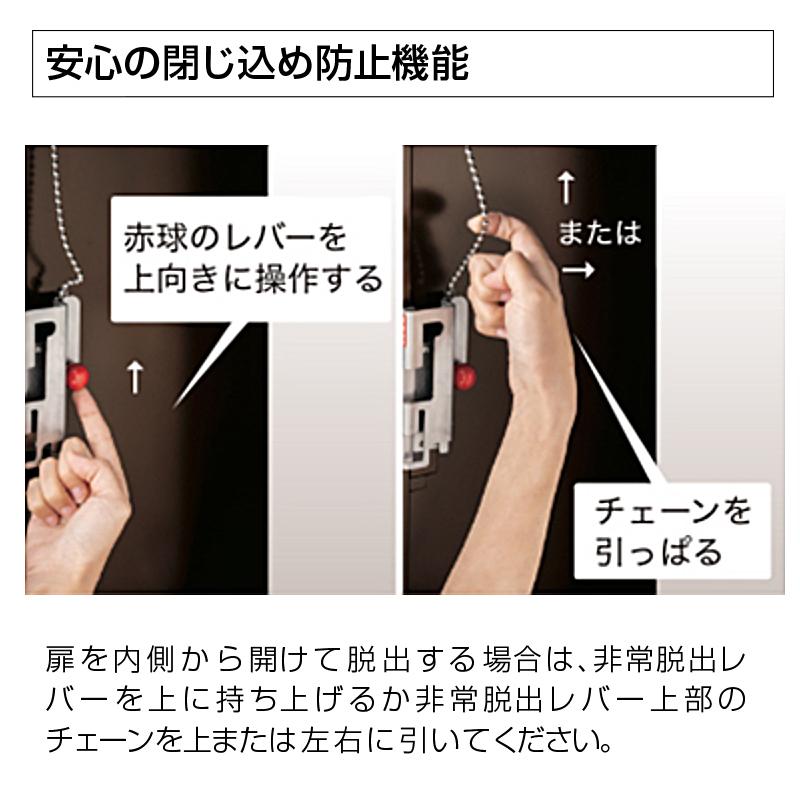 安心の閉じ込め防止機能

赤球のレバーを上向きに操作する

↑

↑
または
→

チェーンを引っぱる

扉を内側から開けて脱出する場合は、非常脱出レバーを上に持ち上げるか非常脱出レバー上部のチェーンを上または左右に引いてください。